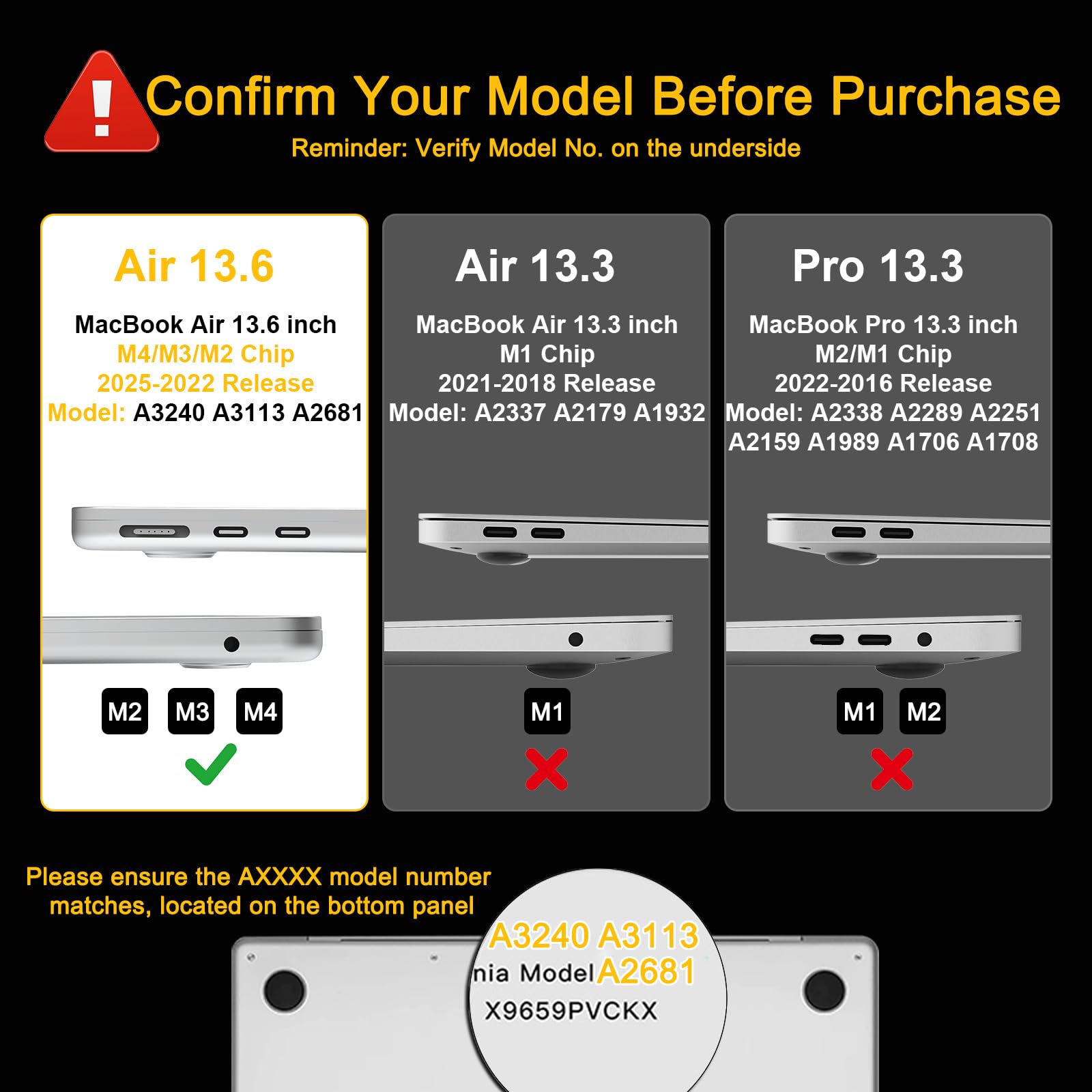 Confirm Your Model Before Purchase
Reminder: Verify Model No. on the underside

Air 13.6
MacBook Air 13.6 inch
M4/M3/M2 Chip
2025-2022 Release
Model: A3240 A3113 A2681

M2 M3 M4

Air 13.3
MacBook Air 13.3 inch
M1 Chip
2021-2018 Release
Model: A2337 A2179 A1932

M1

Pro 13.3
MacBook Pro 13.3 inch
M2/M1 Chip
2022-2016 Release
Model: A2338 A2289 A2251 A2159 A1989 A1706 A1708

M1 M2

Please ensure the AXXXX model number matches, located on the bottom panel

A3240 A3113
nia Model A2681
X9659PVCKX