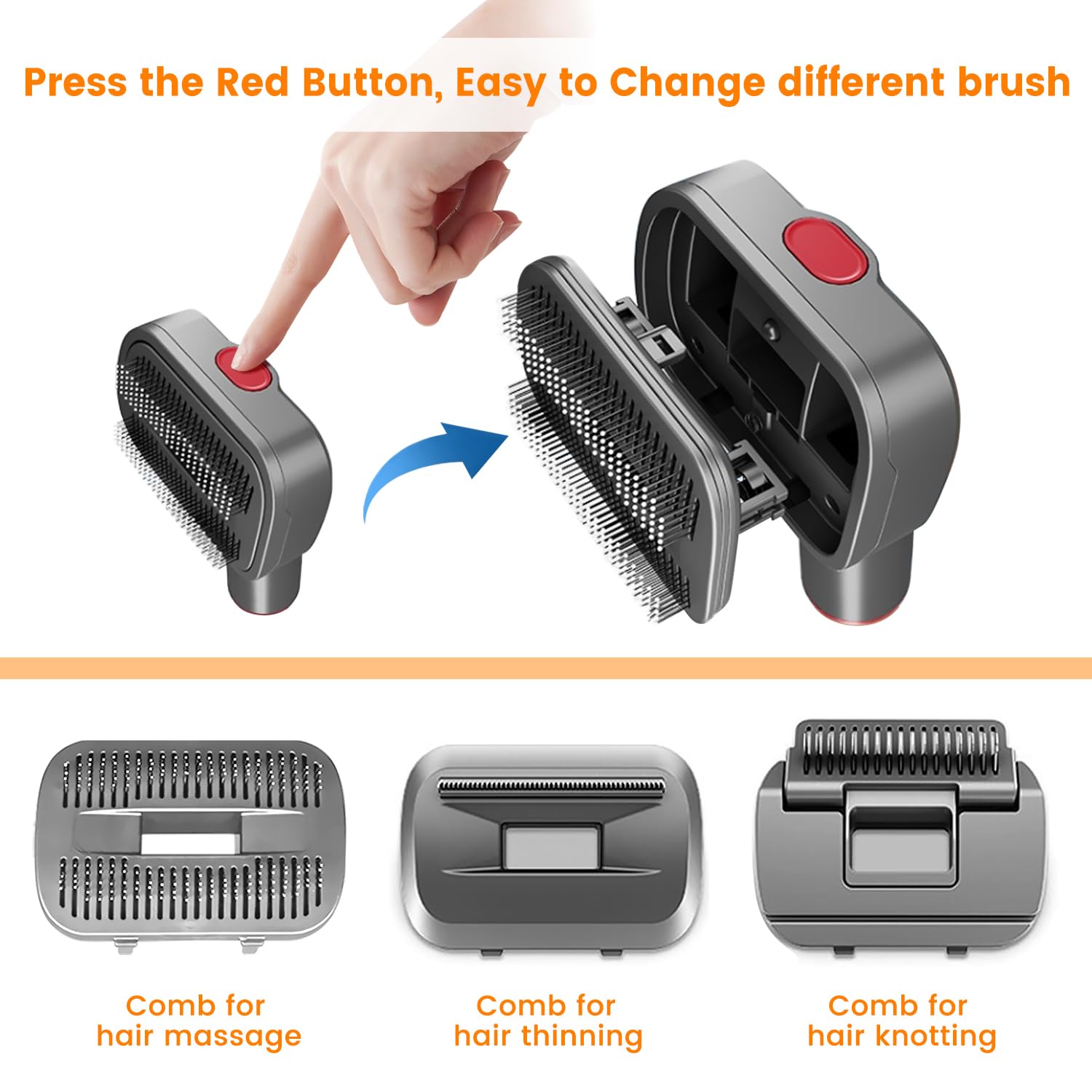 Press the Red Button, Easy to Change different brush

Comb for hair massage

Comb for hair thinning

Comb for hair knotting