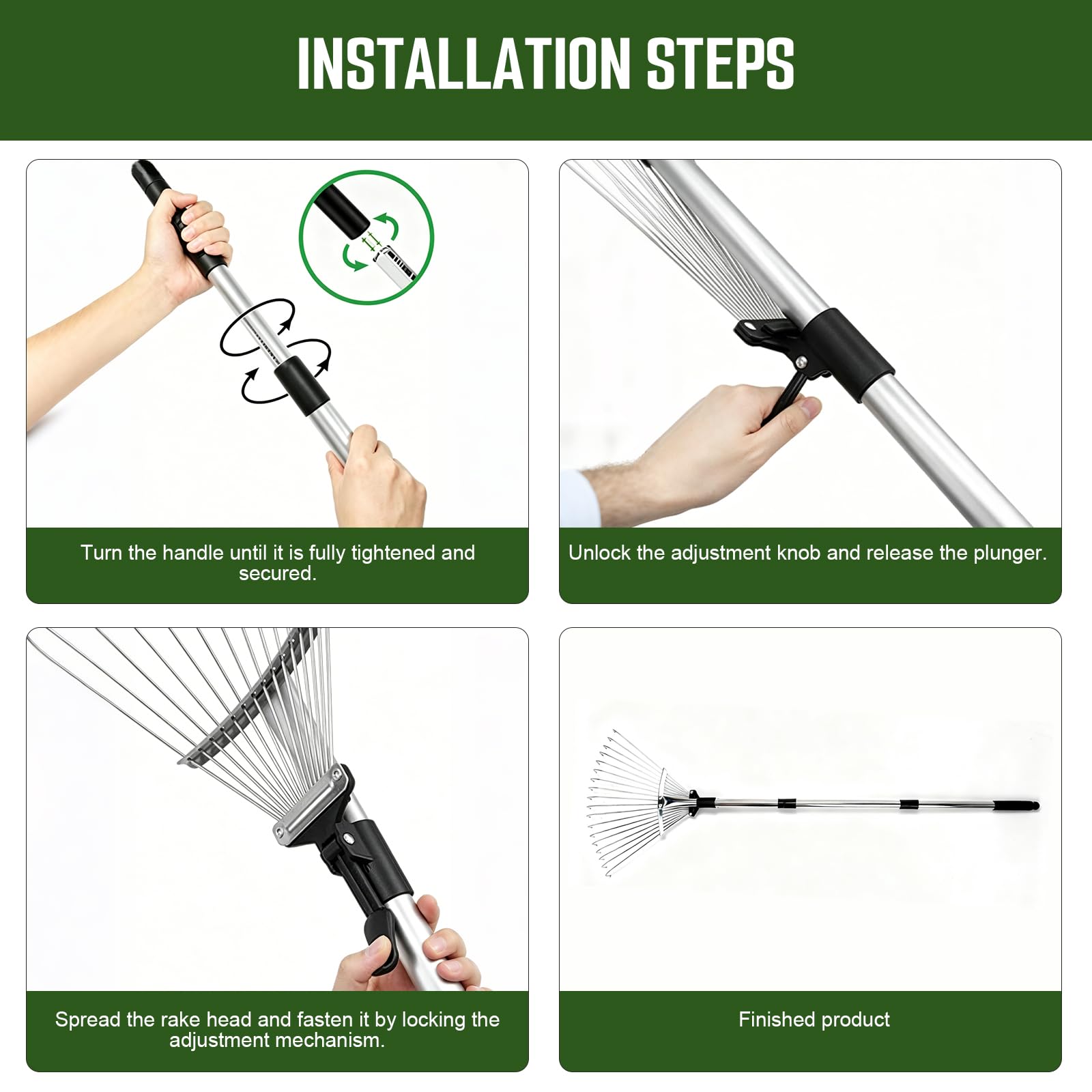 INSTALLATION STEPS

Turn the handle until it is fully tightened and secured.

Unlock the adjustment knob and release the plunger.

Spread the rake head and fasten it by locking the adjustment mechanism.

Finished product