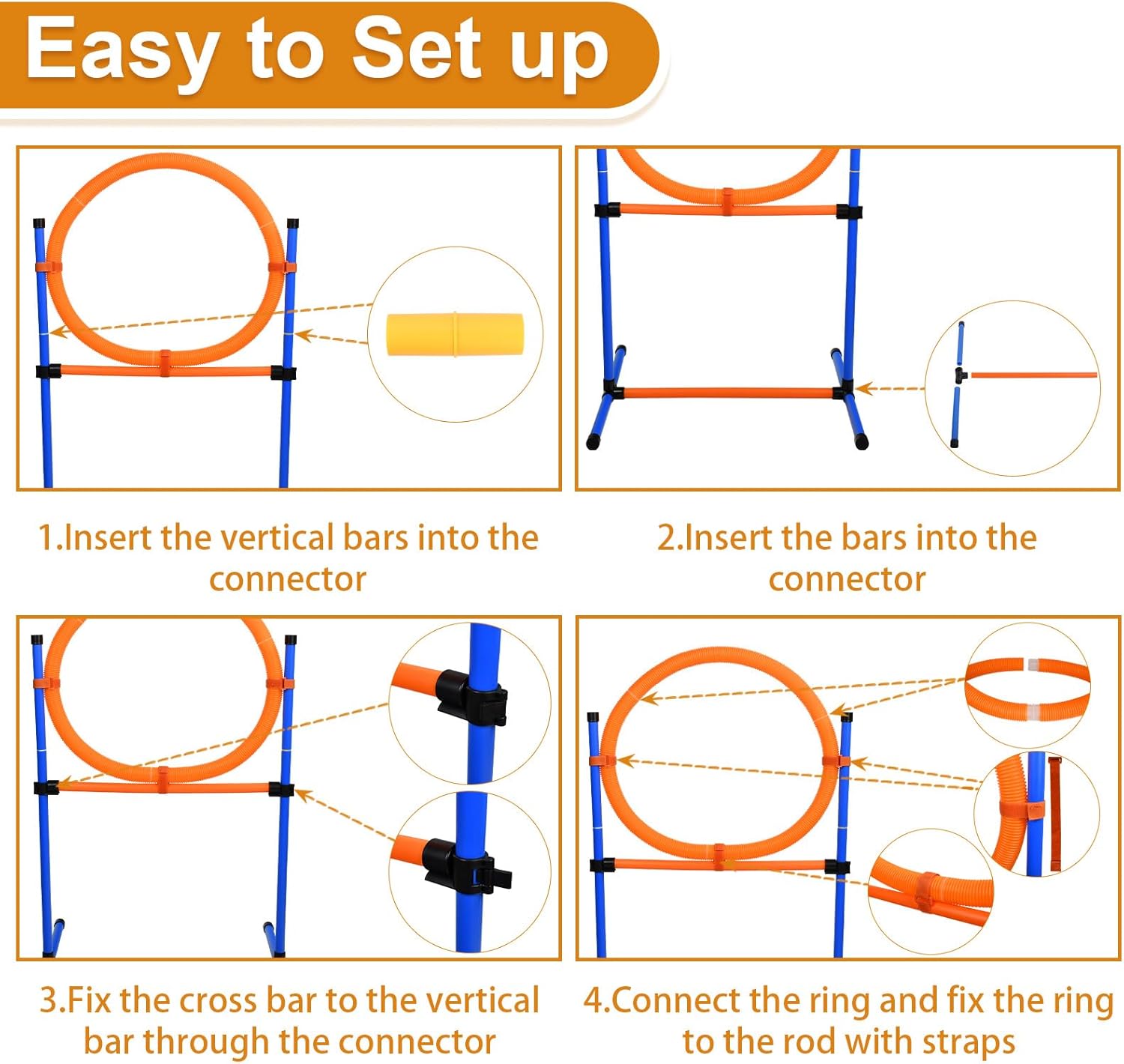 Easy to Set up

1.Insert the vertical bars into the connector

2.Insert the bars into the connector

3.Fix the cross bar to the vertical bar through the connector

4.Connect the ring and fix the ring to the rod with straps