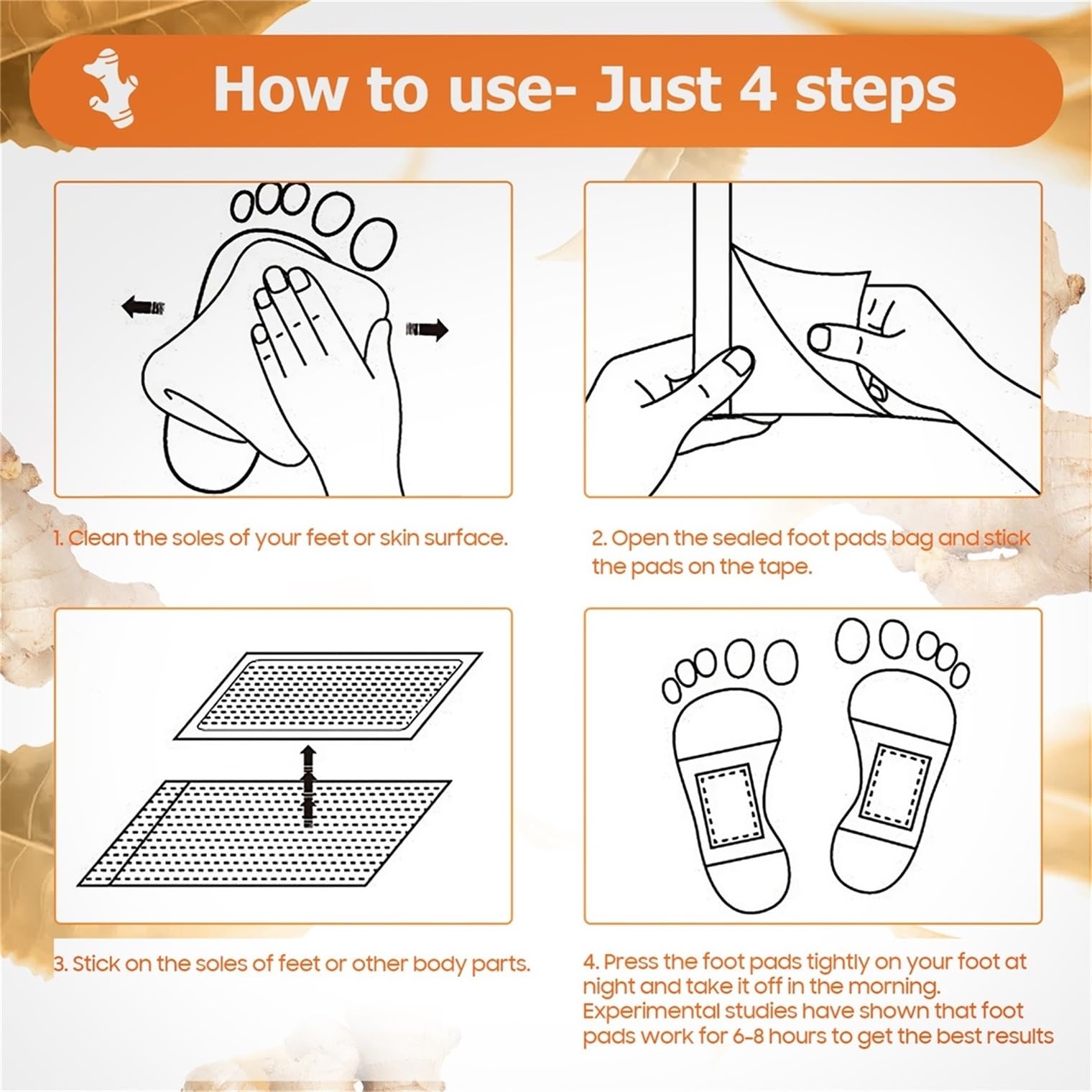 How to use- Just 4 steps

1. Clean the soles of your feet or skin surface.

2. Open the sealed foot pads bag and stick the pads on the tape.

3. Stick on the soles of feet or other body parts.

4. Press the foot pads tightly on your foot at night and take it off in the morning. Experimental studies have shown that foot pads work for 6-8 hours to get the best results