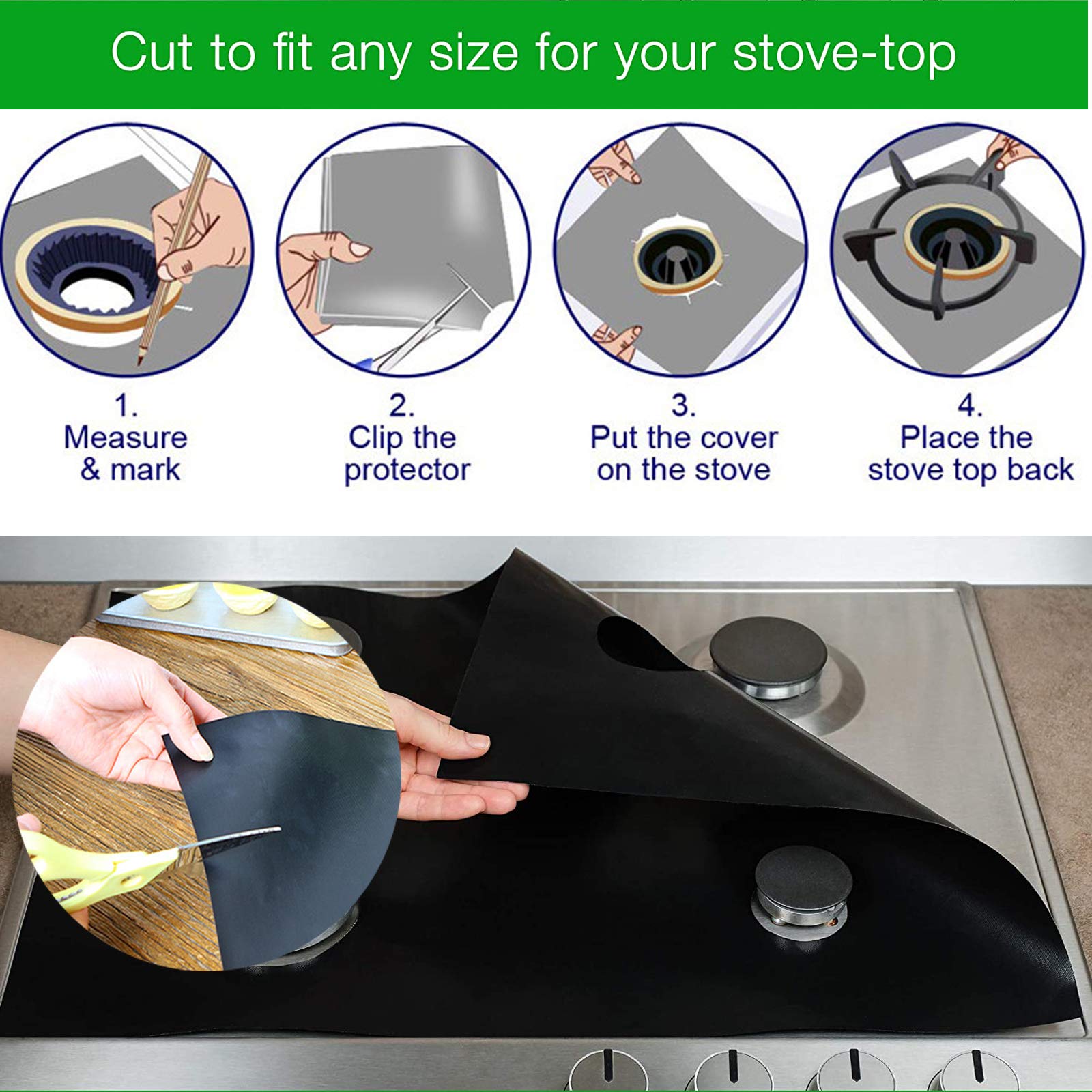 Cut to fit any size for your stove-top

1.
Measure & mark

2.
Clip the protector

3.
Put the cover on the stove

4.
Place the stove top back