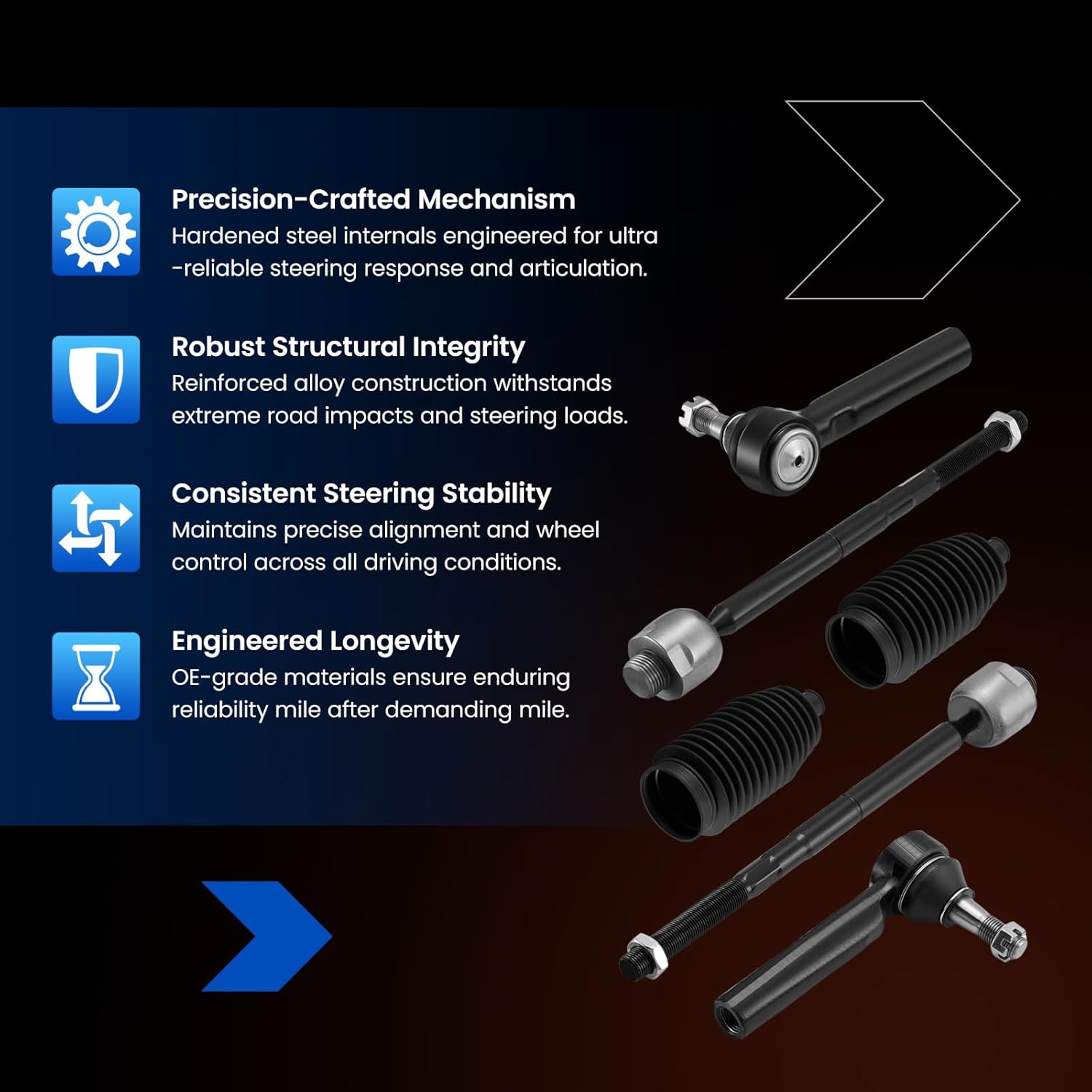 Precision-Crafted Mechanism
Hardened steel internals engineered for ultra -reliable steering response and articulation.

Robust Structural Integrity
Reinforced alloy construction withstands extreme road impacts and steering loads.

Consistent Steering Stability
Maintains precise alignment and wheel control across all driving conditions.

Engineered Longevity
OE-grade materials ensure enduring reliability mile after demanding mile.