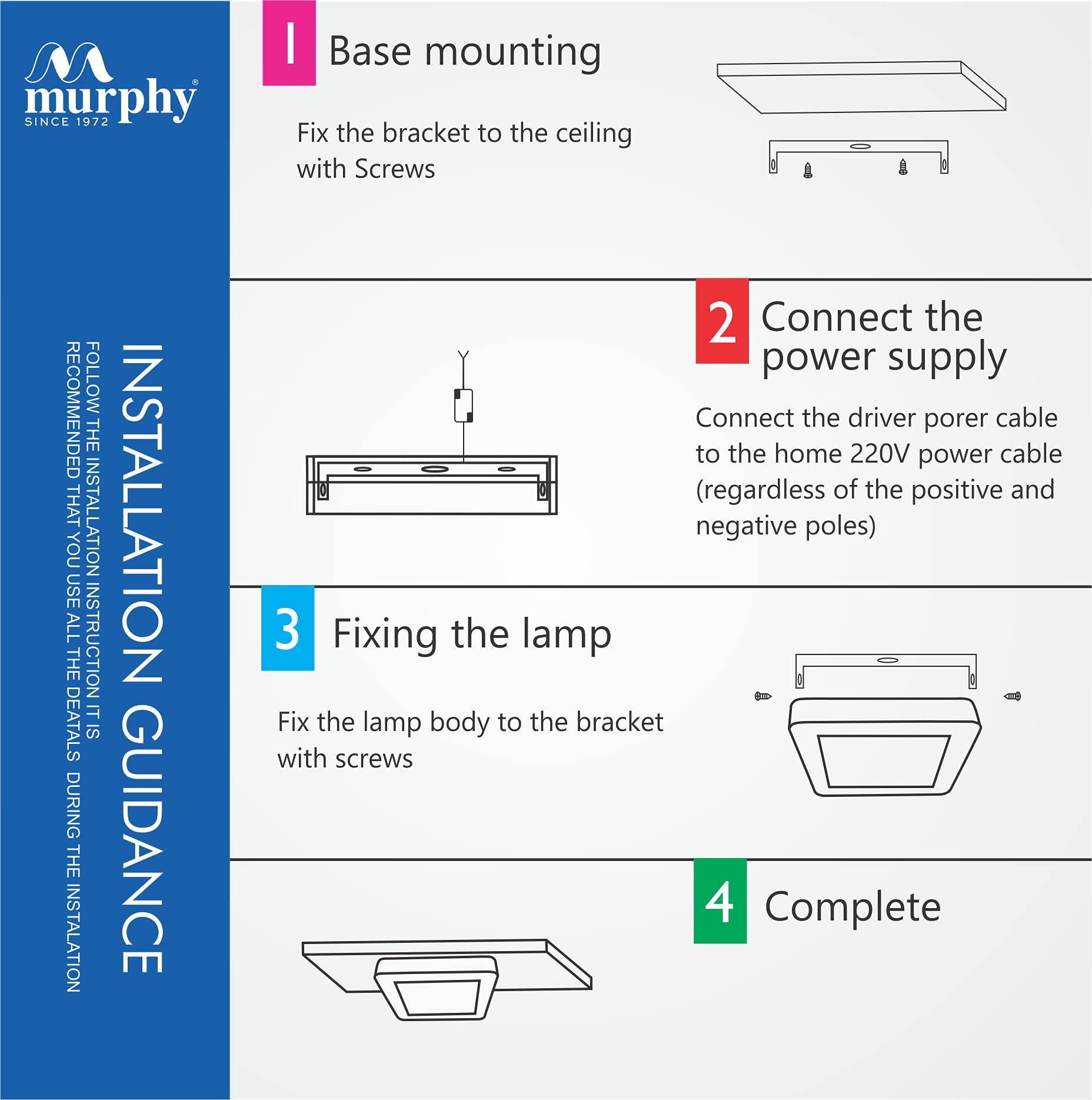 murphy®
SINCE 1972

INSTALLATION GUIDANCE

FOLLOW THE INSTALLATION INSTRUCTION IT IS RECOMMENDED THAT YOU USE ALL THE DEATALS DURING THE INSTALATION

1 Base mounting

Fix the bracket to the ceiling with Screws

2 Connect the power supply

Connect the driver porer cable to the home 220V power cable (regardless of the positive and negative poles)

3 Fixing the lamp

Fix the lamp body to the bracket with screws

4 Complete