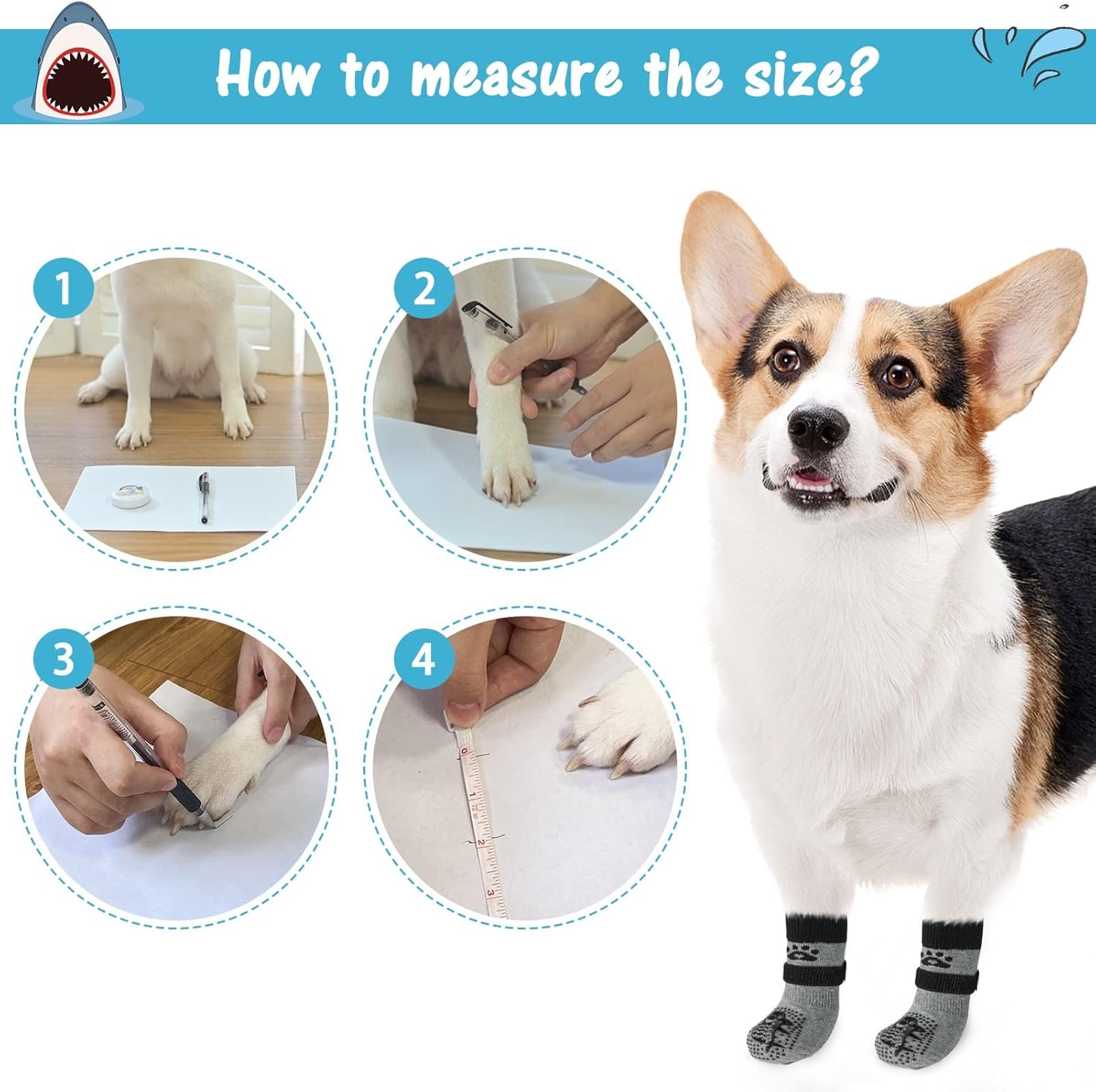 How to measure the size?

1

2

3

4

0
1
2
3