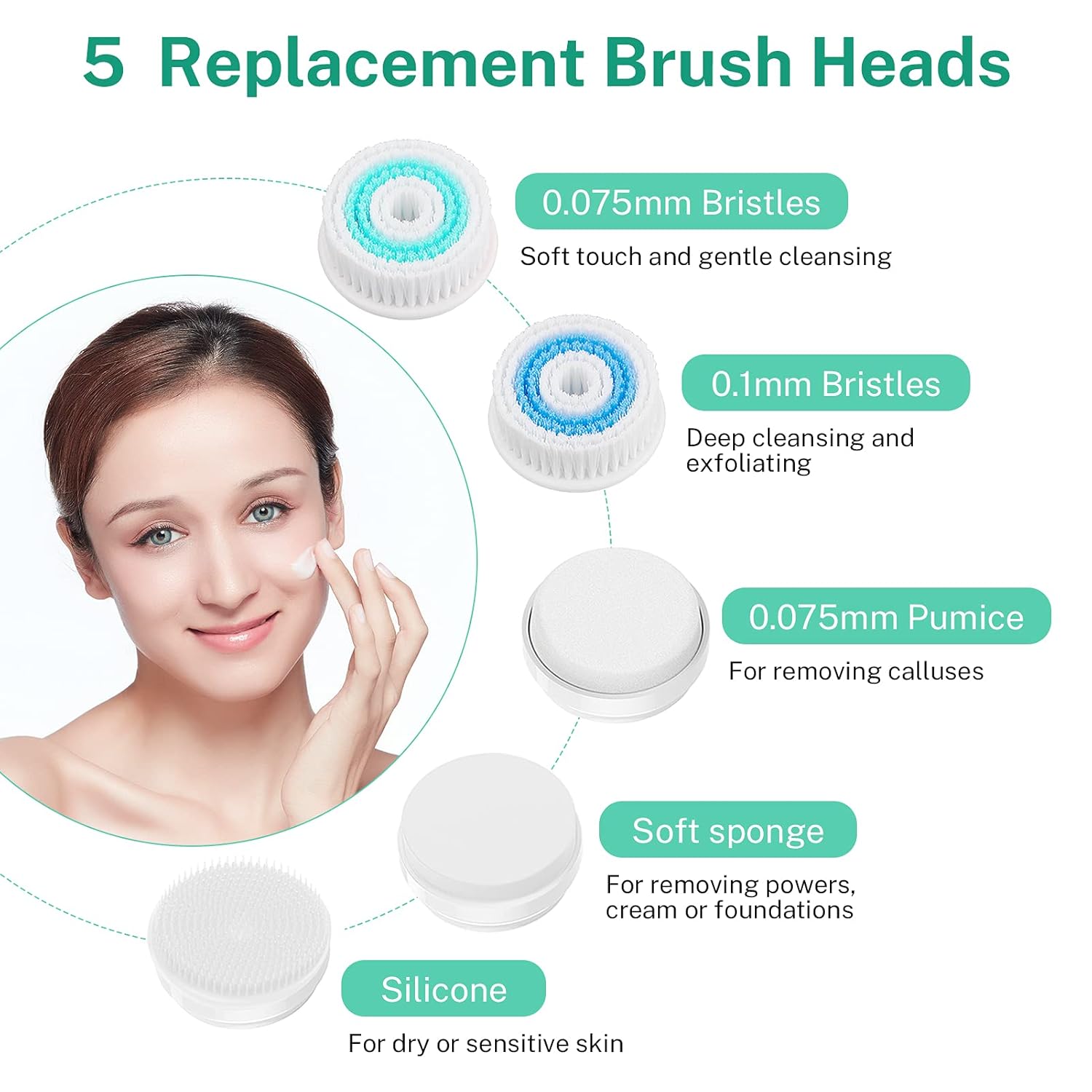 5 Replacement Brush Heads

0.075mm Bristles

Soft touch and gentle cleansing

0.1mm Bristles

Deep cleansing and exfoliating

0.075mm Pumice

For removing calluses

Soft sponge

For removing powers, cream or foundations

Silicone

For dry or sensitive skin