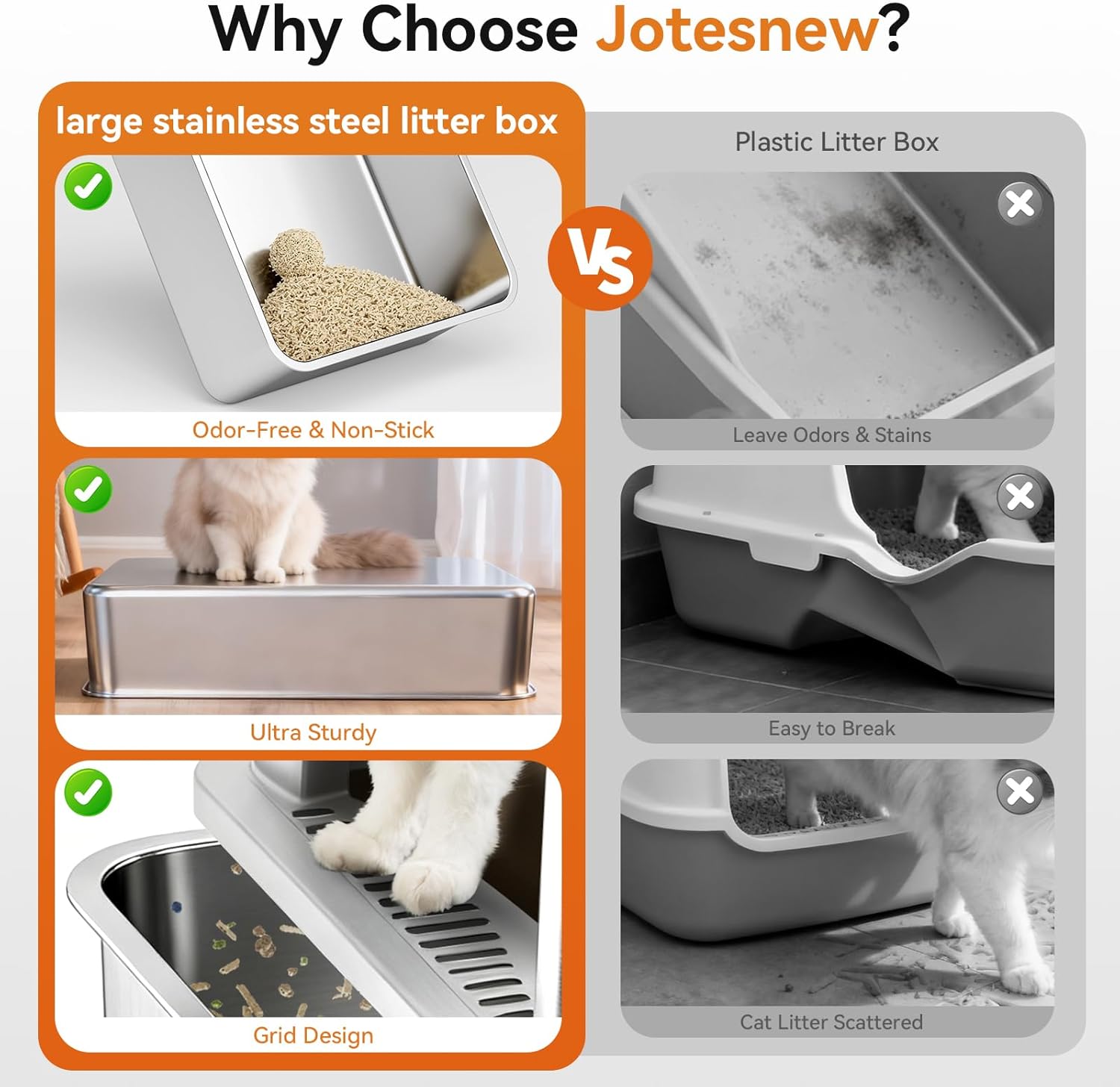 Why Choose Jotesnew?

large stainless steel litter box

Odor-Free & Non-Stick

Ultra Sturdy

Grid Design

VS

Plastic Litter Box

Leave Odors & Stains

Easy to Break

Cat Litter Scattered