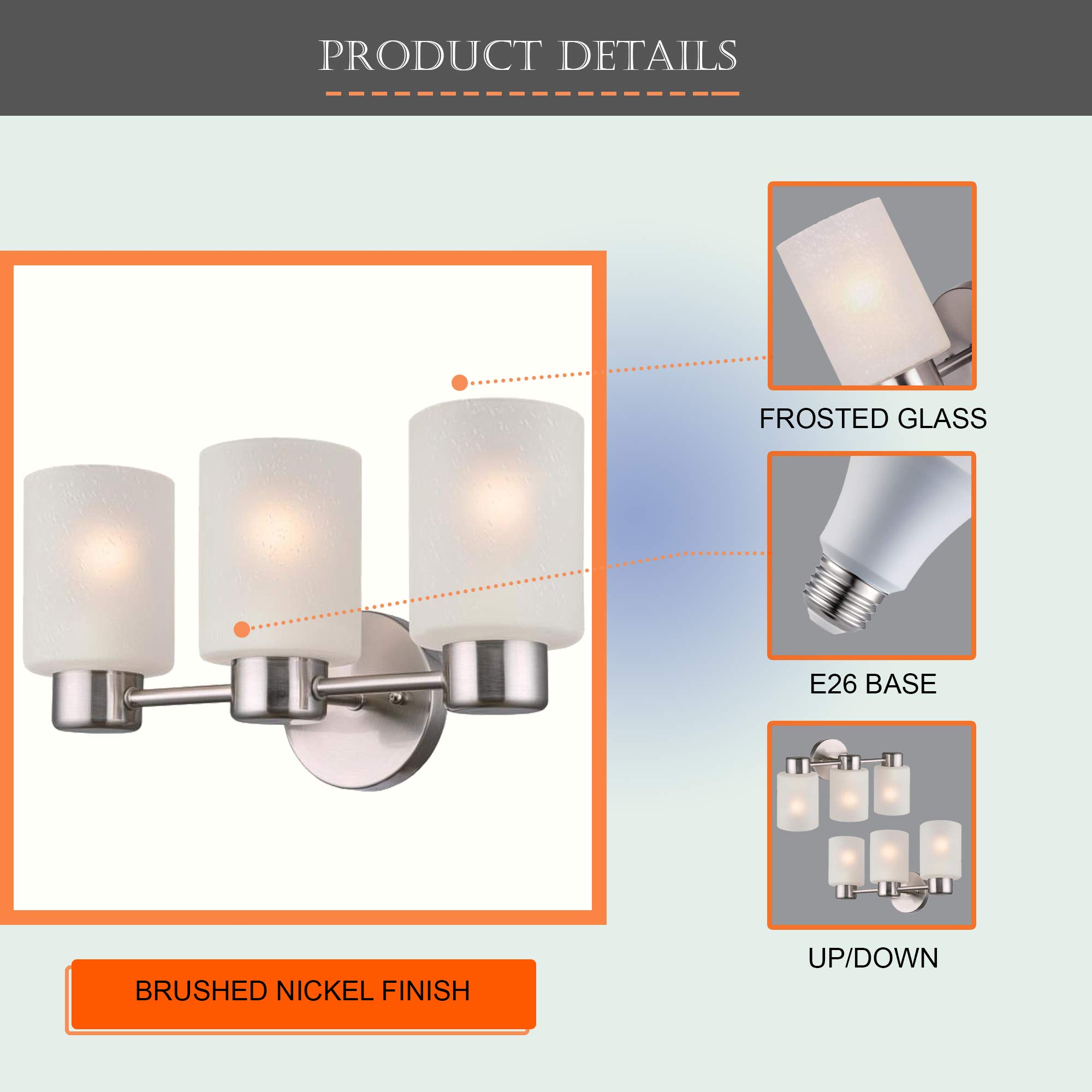 PRODUCT DETAILS

FROSTED GLASS

E26 BASE

UP/DOWN

BRUSHED NICKEL FINISH