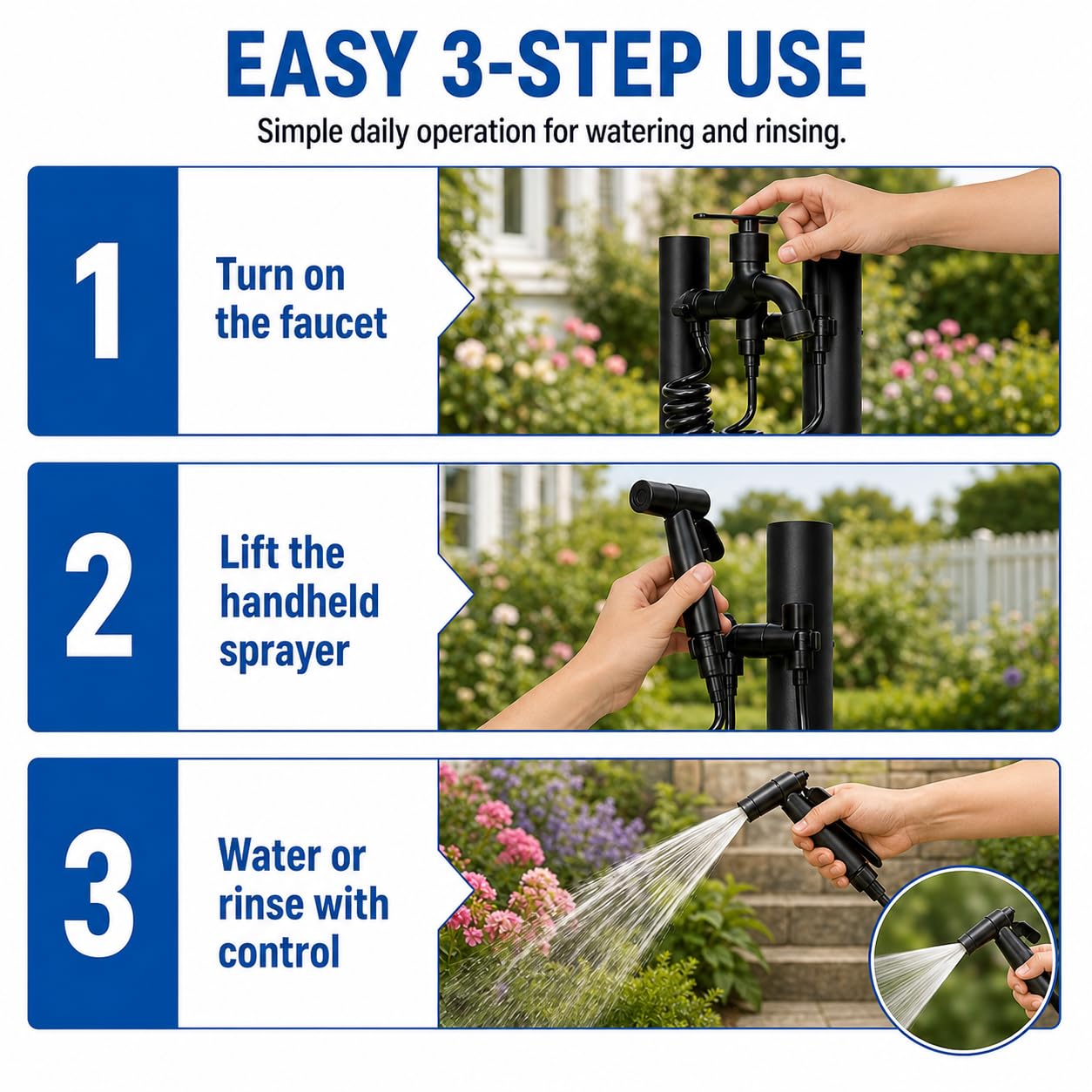 EASY 3-STEP USE

Simple daily operation for watering and rinsing.

1

Turn on the faucet

2

Lift the handheld sprayer

3

Water or rinse with control