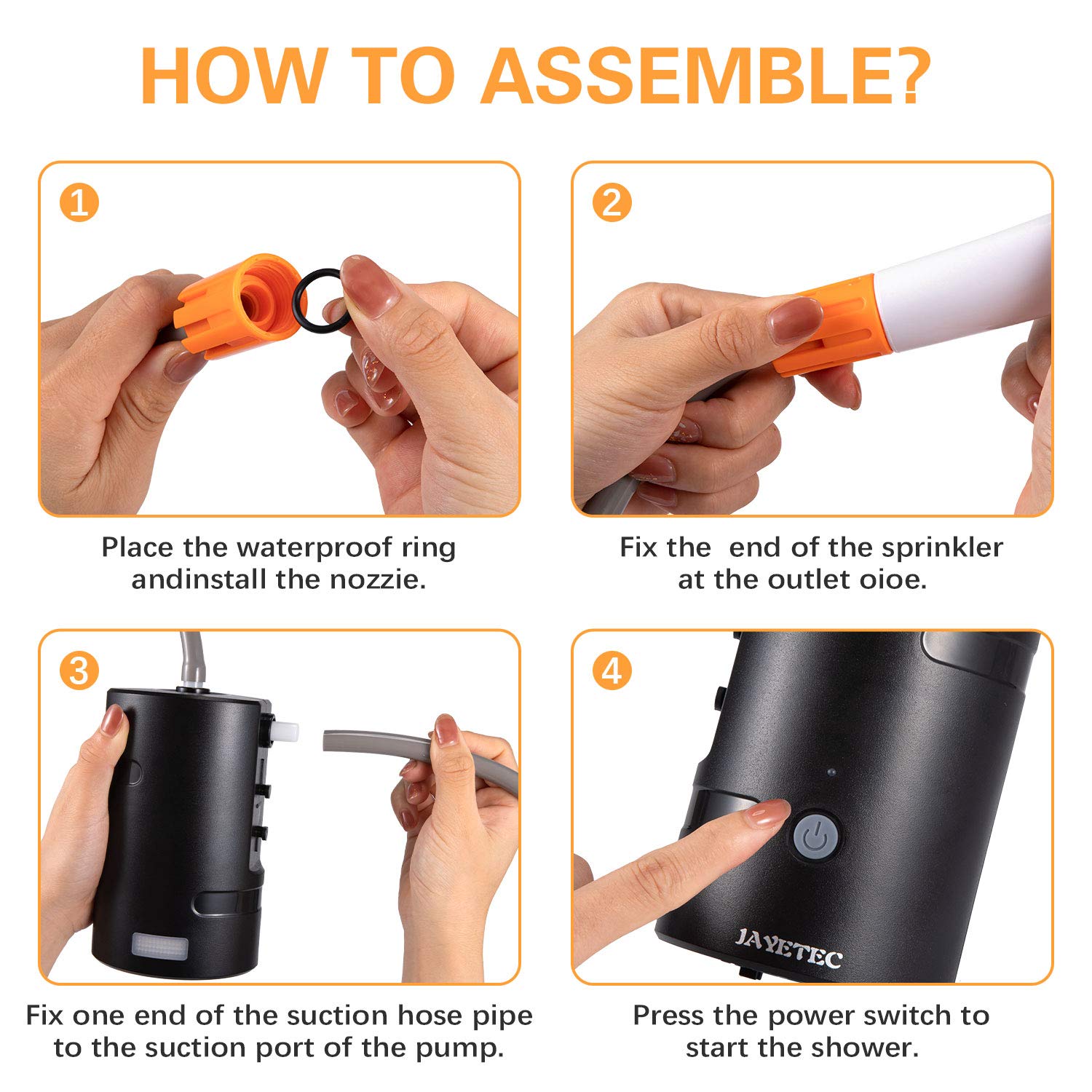 HOW TO ASSEMBLE?

1

Place the waterproof ring andinstall the nozzie.

2

Fix the  end of the sprinkler at the outlet oioe.

3

Fix one end of the suction hose pipe to the suction port of the pump.

4

JAYETEC

Press the power switch to start the shower.