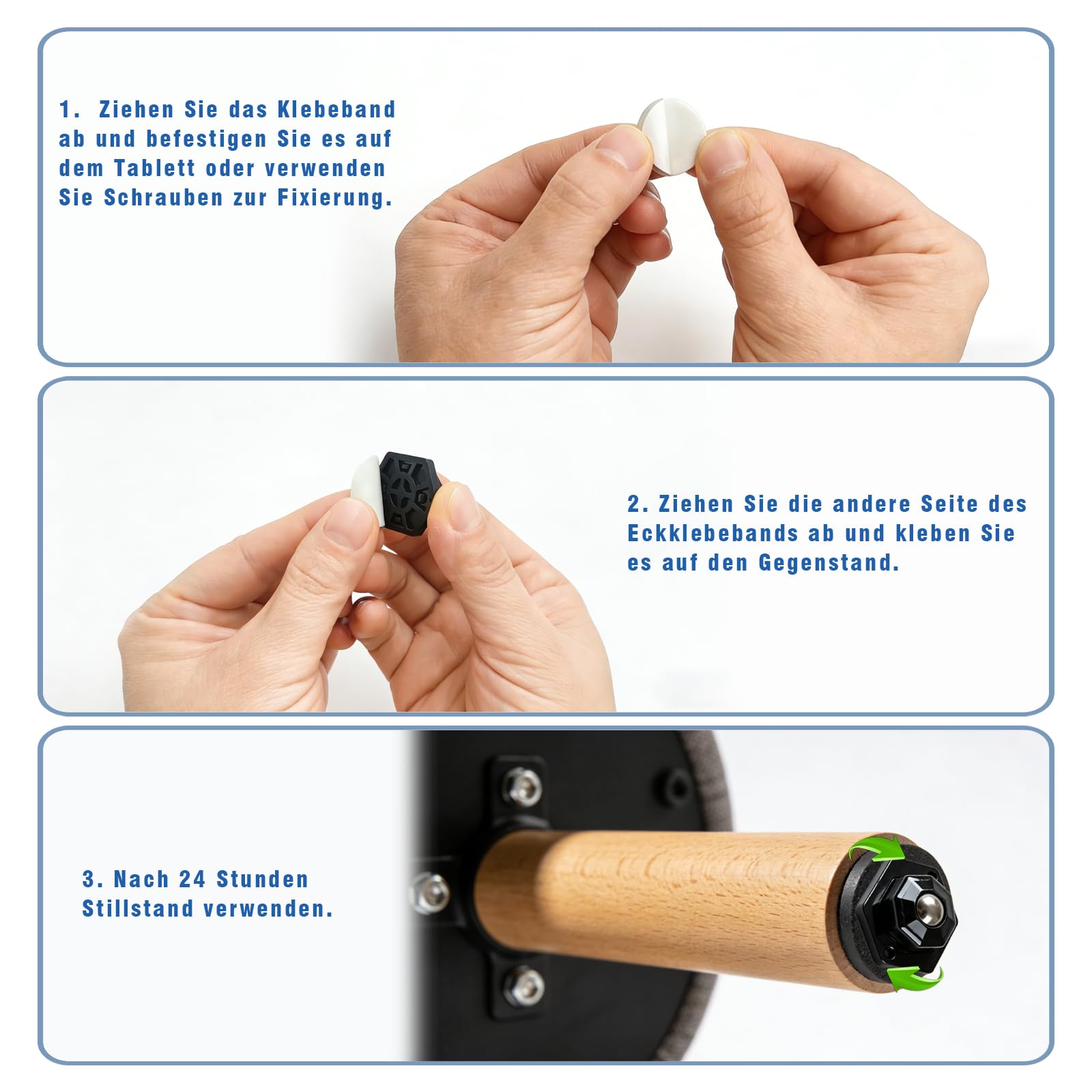 1. Ziehen Sie das Klebeband ab und befestigen Sie es auf dem Tablett oder verwenden Sie Schrauben zur Fixierung.

2. Ziehen Sie die andere Seite des Eckklebebands ab und kleben Sie es auf den Gegenstand.

3. Nach 24 Stunden Stillstand verwenden.