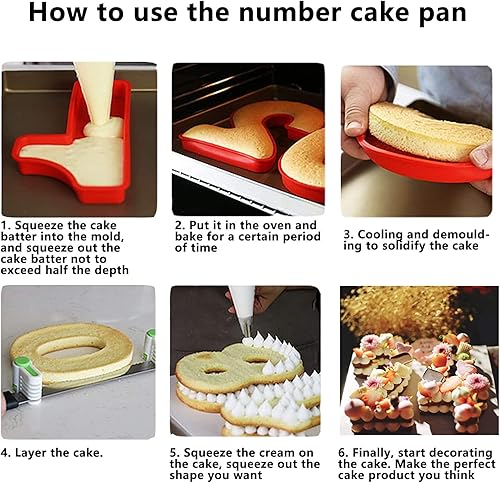 How to use the number cake pan

1. Squeeze the cake batter into the mold, and squeeze out the cake batter not to exceed half the depth

2. Put it in the oven and bake for a certain period of time

3. Cooling and demoulding to solidify the cake

4. Layer the cake.

5. Squeeze the cream on the cake, squeeze out the shape you want

6. Finally, start decorating the cake. Make the perfect cake product you think