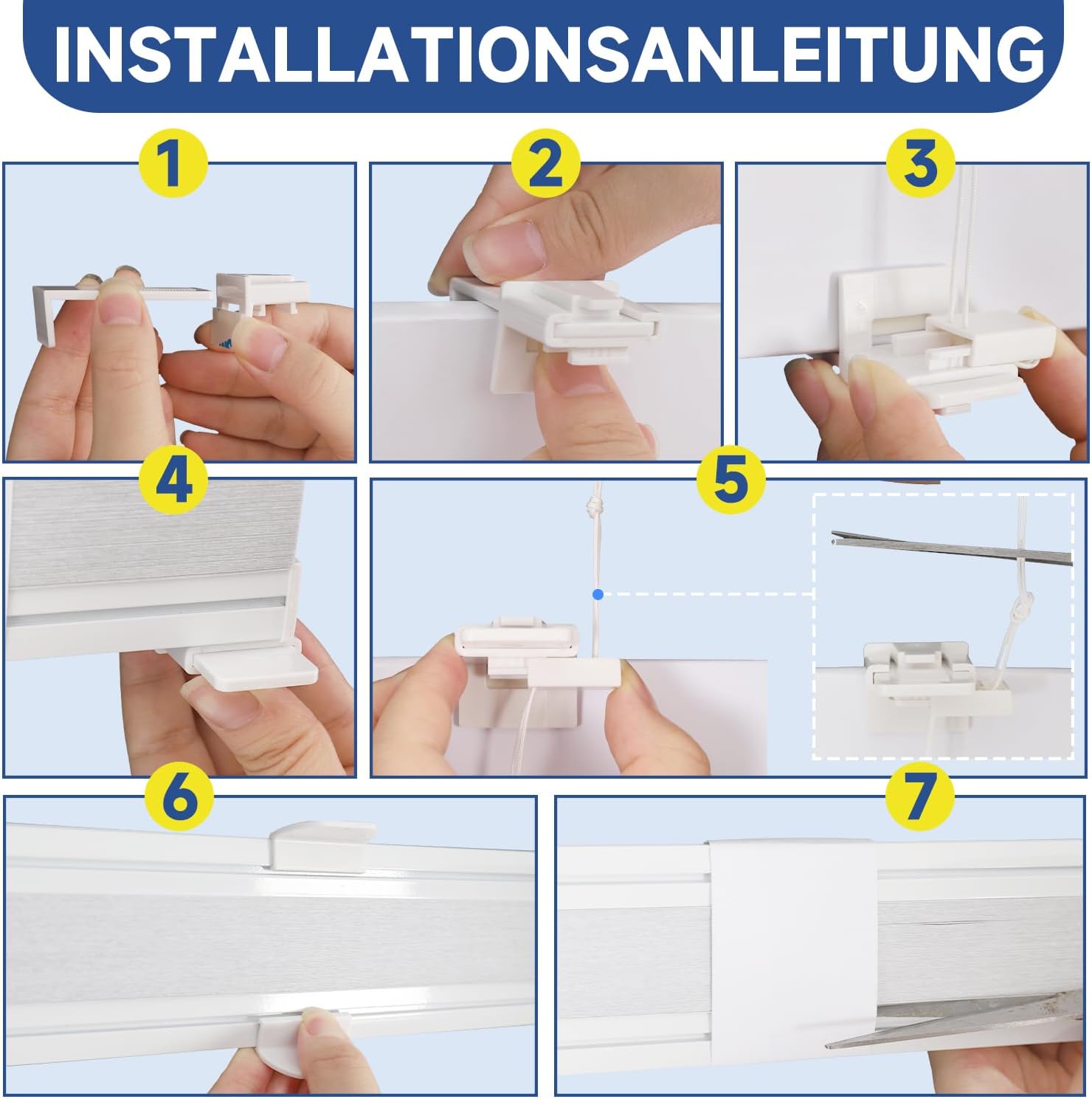 INSTALLATIONSANLEITUNG

1

2

3

4

5

6

7