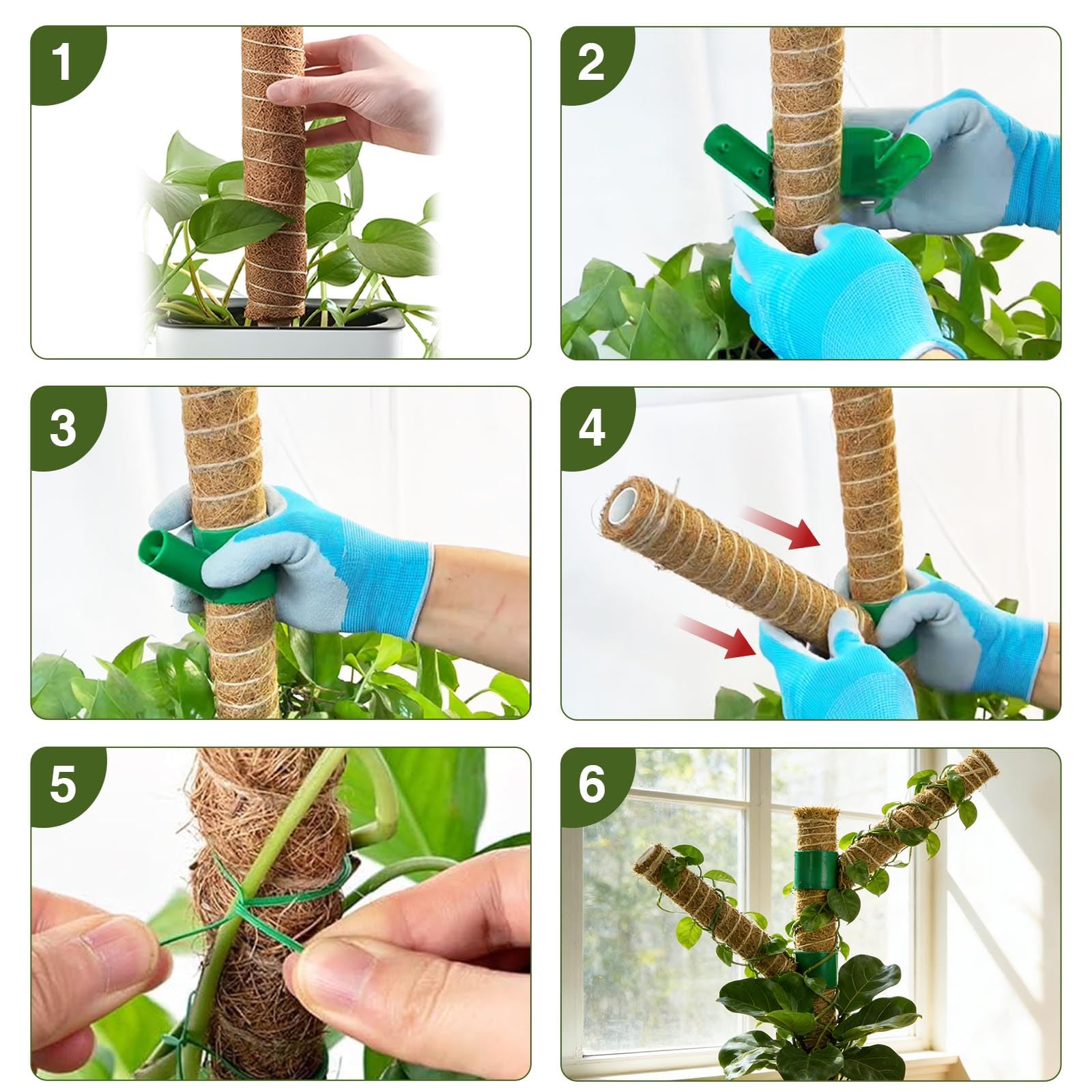 1

2

3

4

5

6