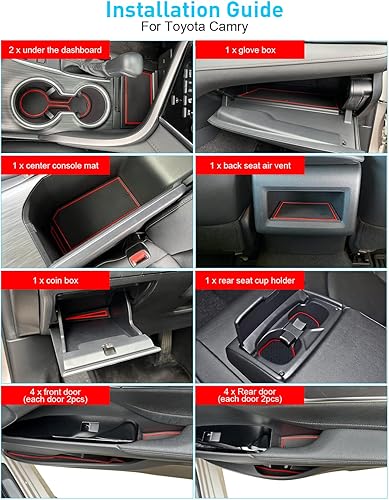 Installation Guide
For Toyota Camry

2 x under the dashboard

1 x glove box

1 x center console mat

1 x back seat air vent

1 x coin box

1 x rear seat cup holder

4 x front door
(each door 2pcs)

4 x Rear door
(each door 2pcs)