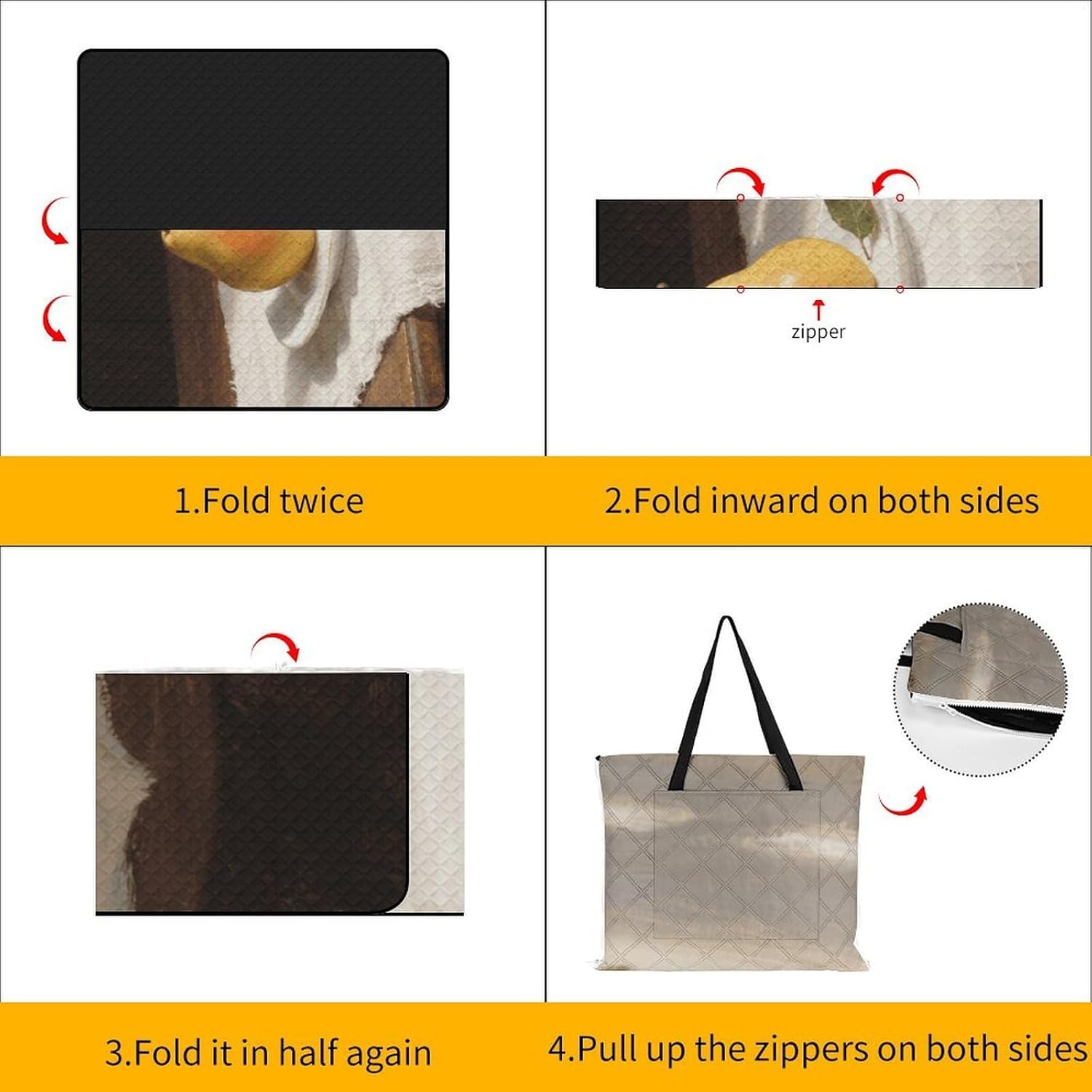 zipper

1.Fold twice

2.Fold inward on both sides

3.Fold it in half again

4.Pull up the zippers on both sides