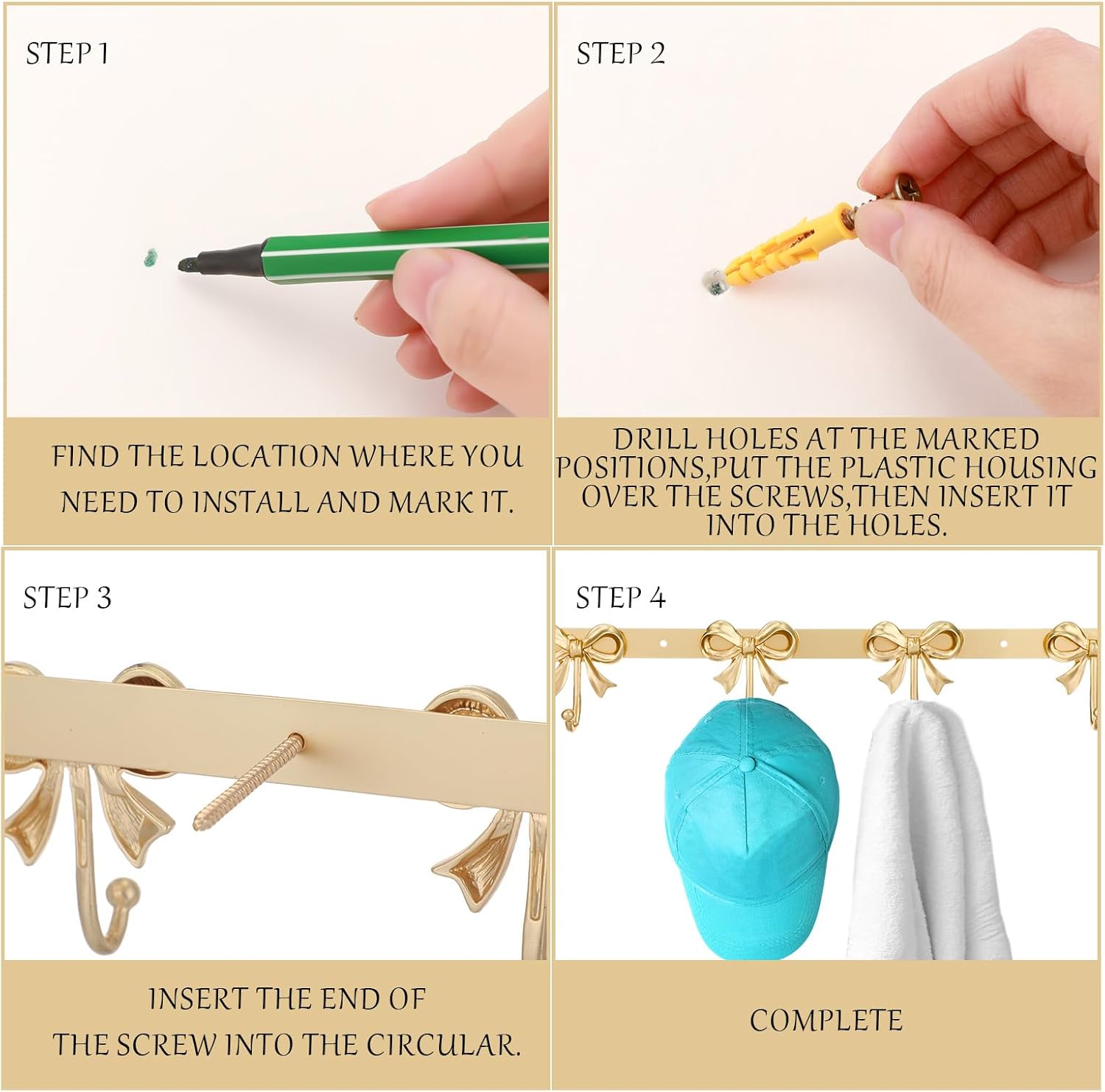 STEP 1

FIND THE LOCATION WHERE YOU NEED TO INSTALL AND MARK IT.

STEP 2

DRILL HOLES AT THE MARKED POSITIONS,PUT THE PLASTIC HOUSING OVER THE SCREWS,THEN INSERT IT INTO THE HOLES.

STEP 3

INSERT THE END OF THE SCREW INTO THE CIRCULAR.

STEP 4

COMPLETE