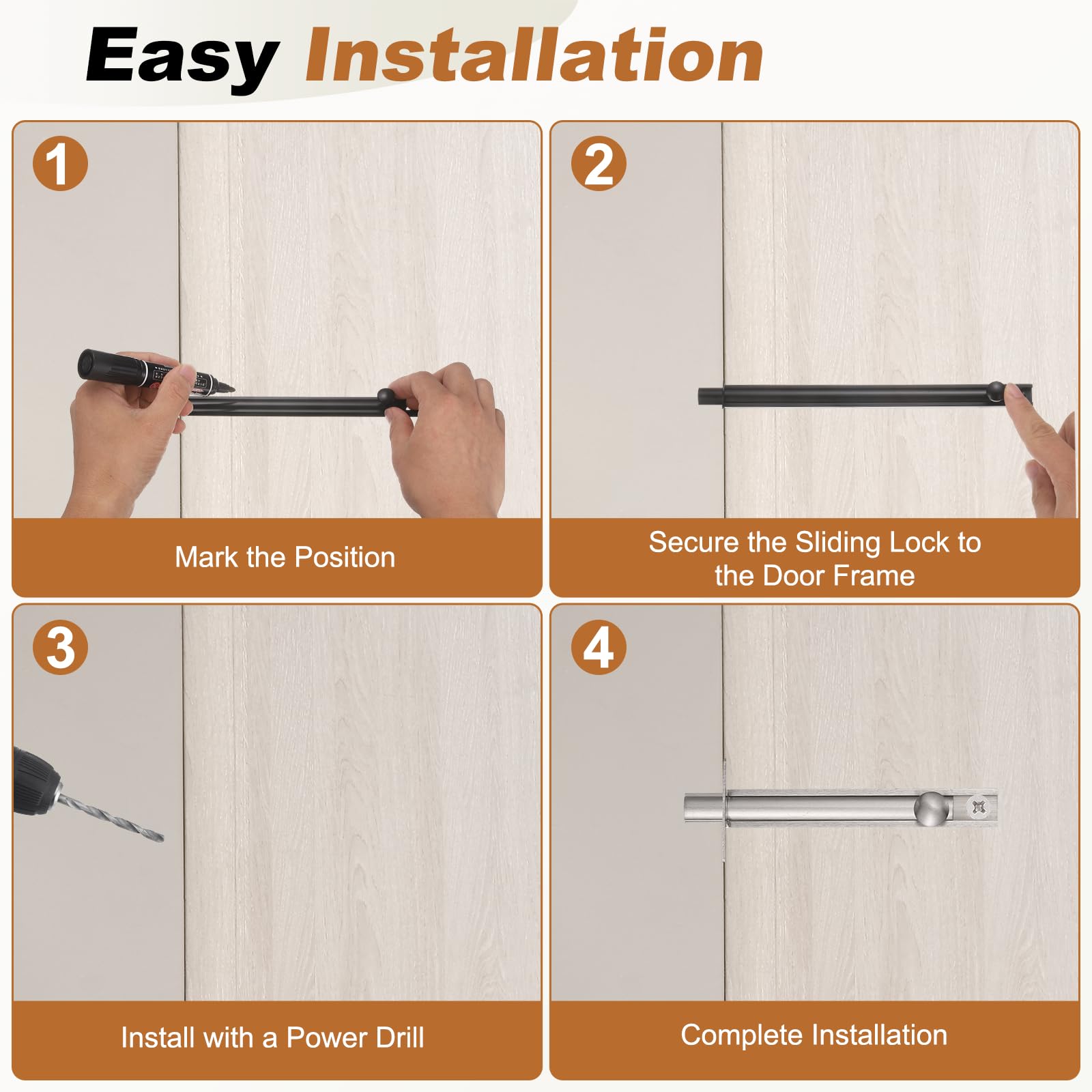 Easy Installation

1

Mark the Position

2

Secure the Sliding Lock to the Door Frame

3

Install with a Power Drill

4

Complete Installation