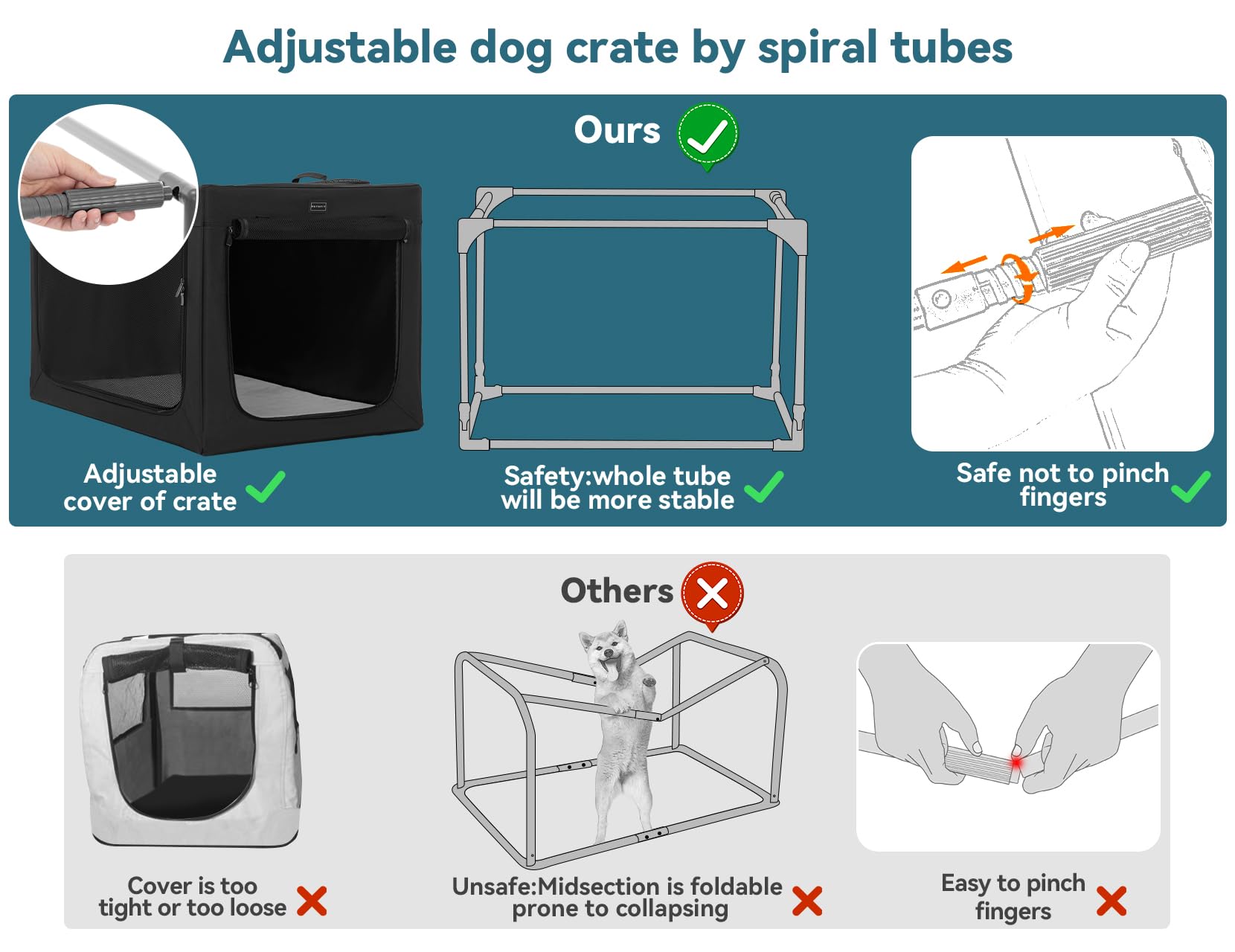 Adjustable dog crate by spiral tubes

Ours

Adjustable cover of crate

Safety:whole tube will be more stable

Safe not to pinch fingers

Others

Cover is too tight or too loose

Unsafe:Midsection is foldable prone to collapsing

Easy to pinch fingers