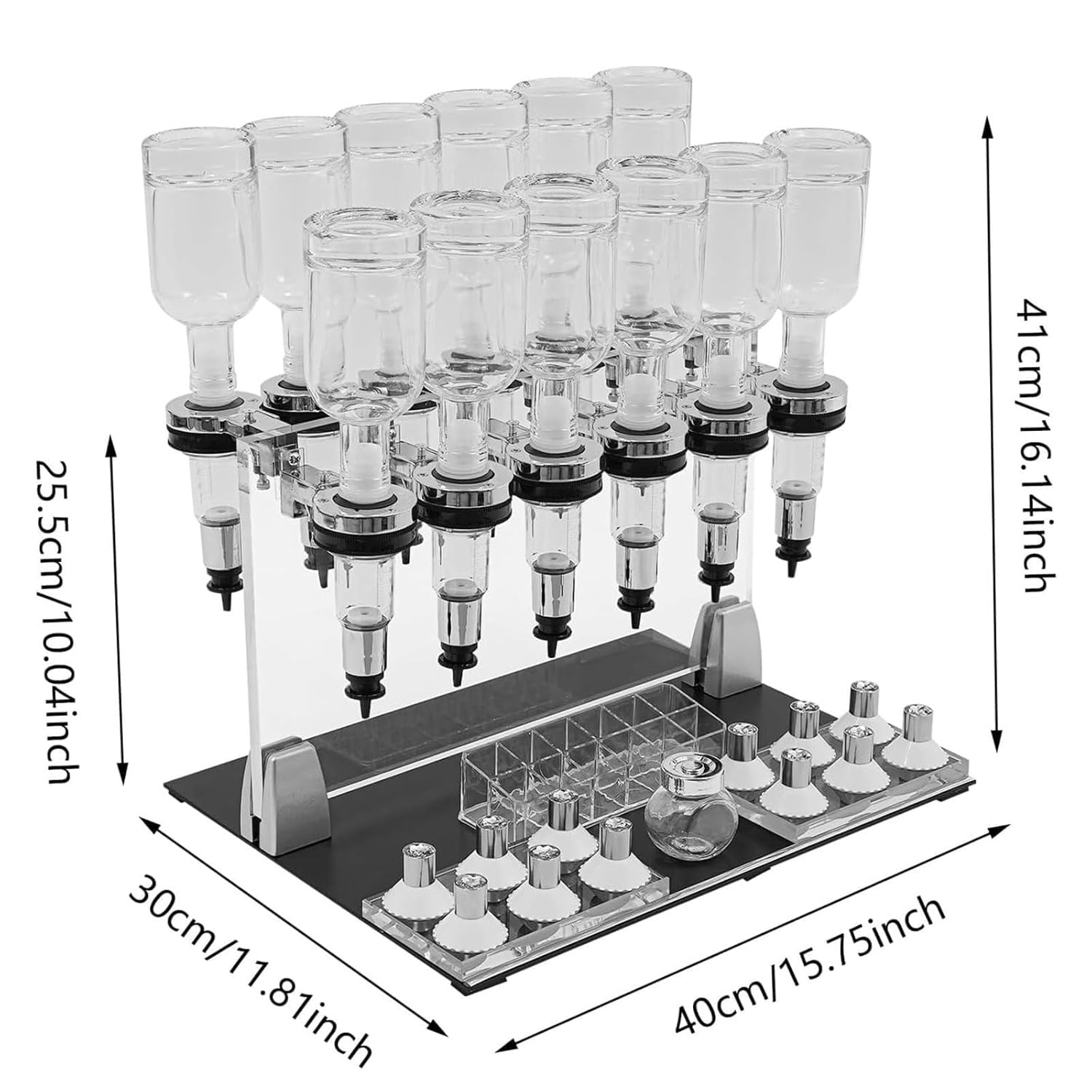 25.5cm/10.04inch

41cm/16.14inch

30cm/11.81inch

40cm/15.75inch