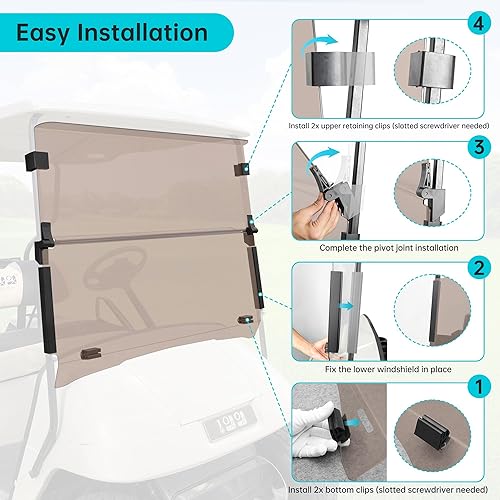 Easy Installation

4

Install 2x upper retaining clips (slotted screwdriver needed)

3

Complete the pivot joint installation

2

Fix the lower windshield in place

1

Install 2x bottom clips (slotted screwdriver needed)