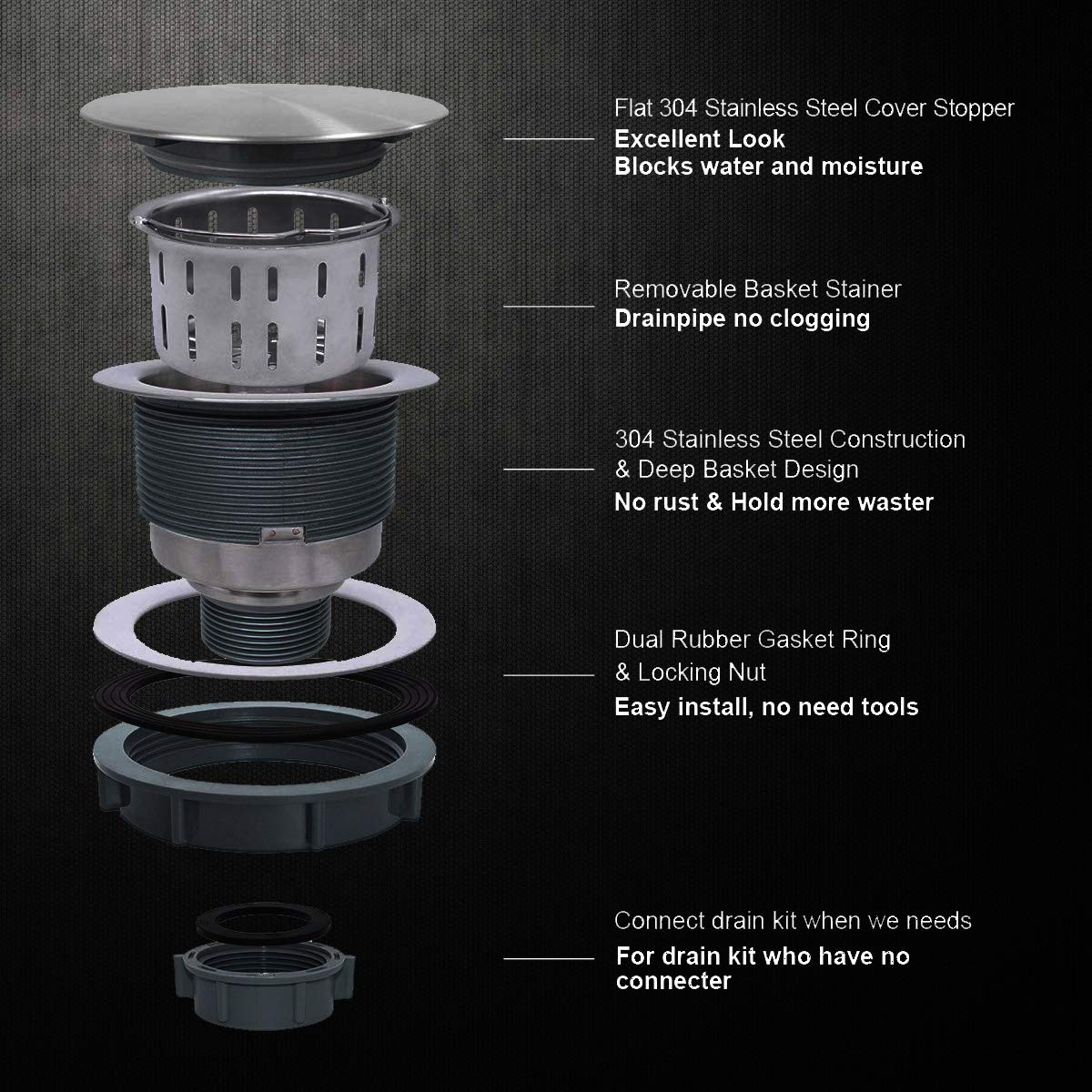 Flat 304 Stainless Steel Cover Stopper
Excellent Look
Blocks water and moisture

Removable Basket Stainer
Drainpipe no clogging

304 Stainless Steel Construction & Deep Basket Design
No rust & Hold more waster

Dual Rubber Gasket Ring & Locking Nut
Easy install, no need tools

Connect drain kit when we needs
For drain kit who have no connecter