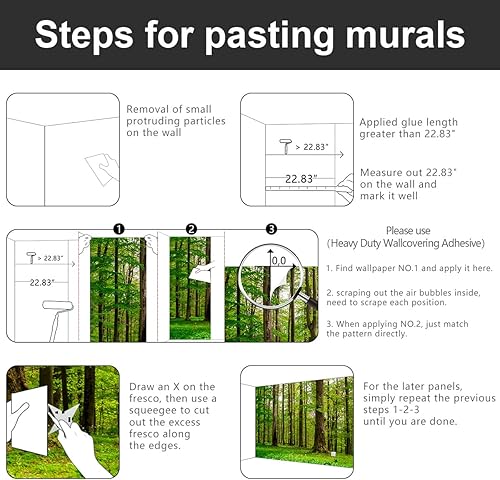 Steps for pasting murals

Removal of small protruding particles on the wall

> 22.83"

22.83"

Applied glue length greater than 22.83"

Measure out 22.83" on the wall and mark it well

> 22.83"

22.83"

1

2

3

0,0

Please use
(Heavy Duty Wallcovering Adhesive)

1. Find wallpaper NO.1 and apply it here.

2. scraping out the air bubbles inside, need to scrape each position.

3. When applying NO.2, just match the pattern directly.

Draw an X on the fresco, then use a squeegee to cut out the excess fresco along the edges.

For the later panels, simply repeat the previous steps 1-2-3 until you are done.