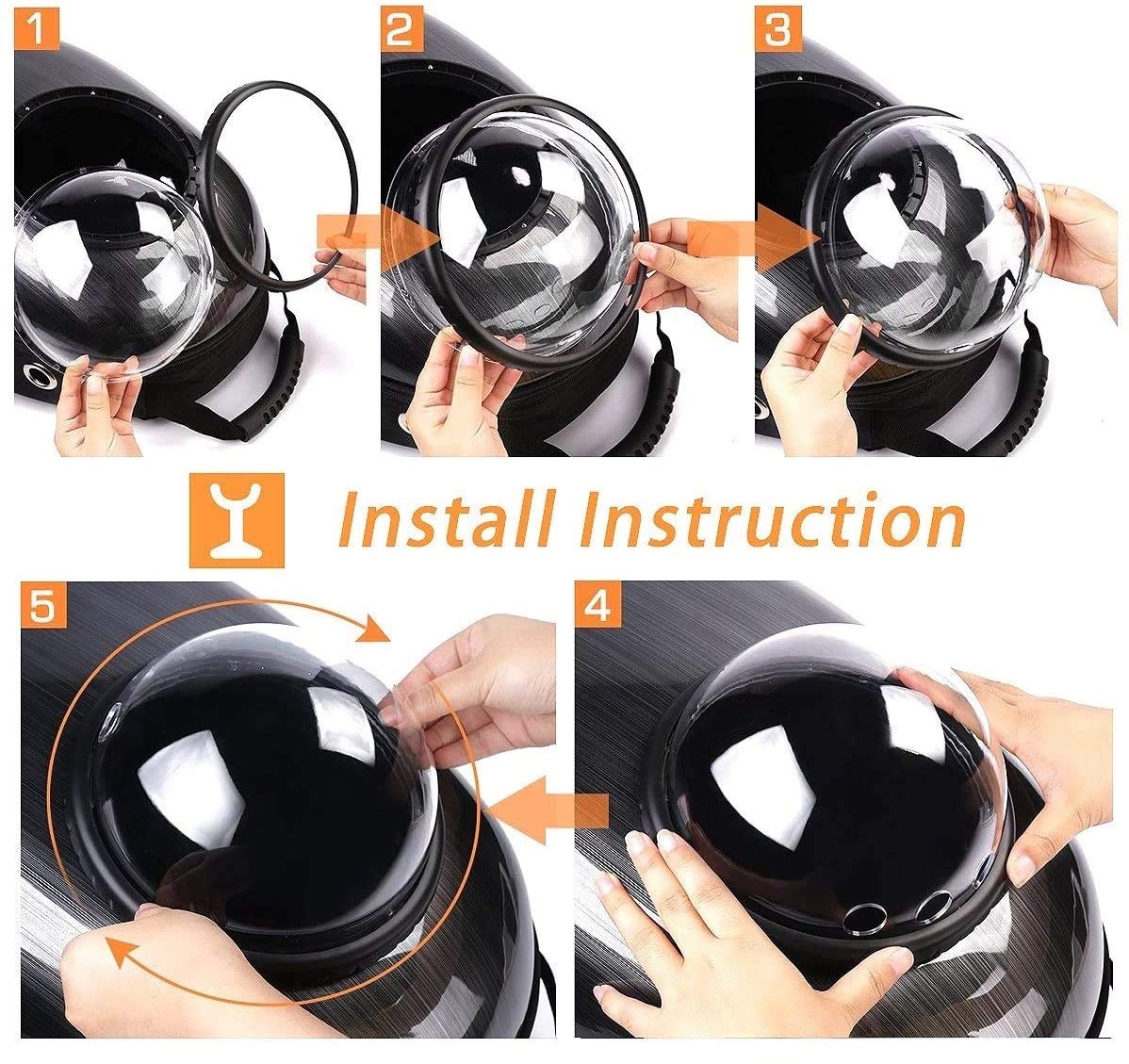 1

2

3

Install Instruction

5

4