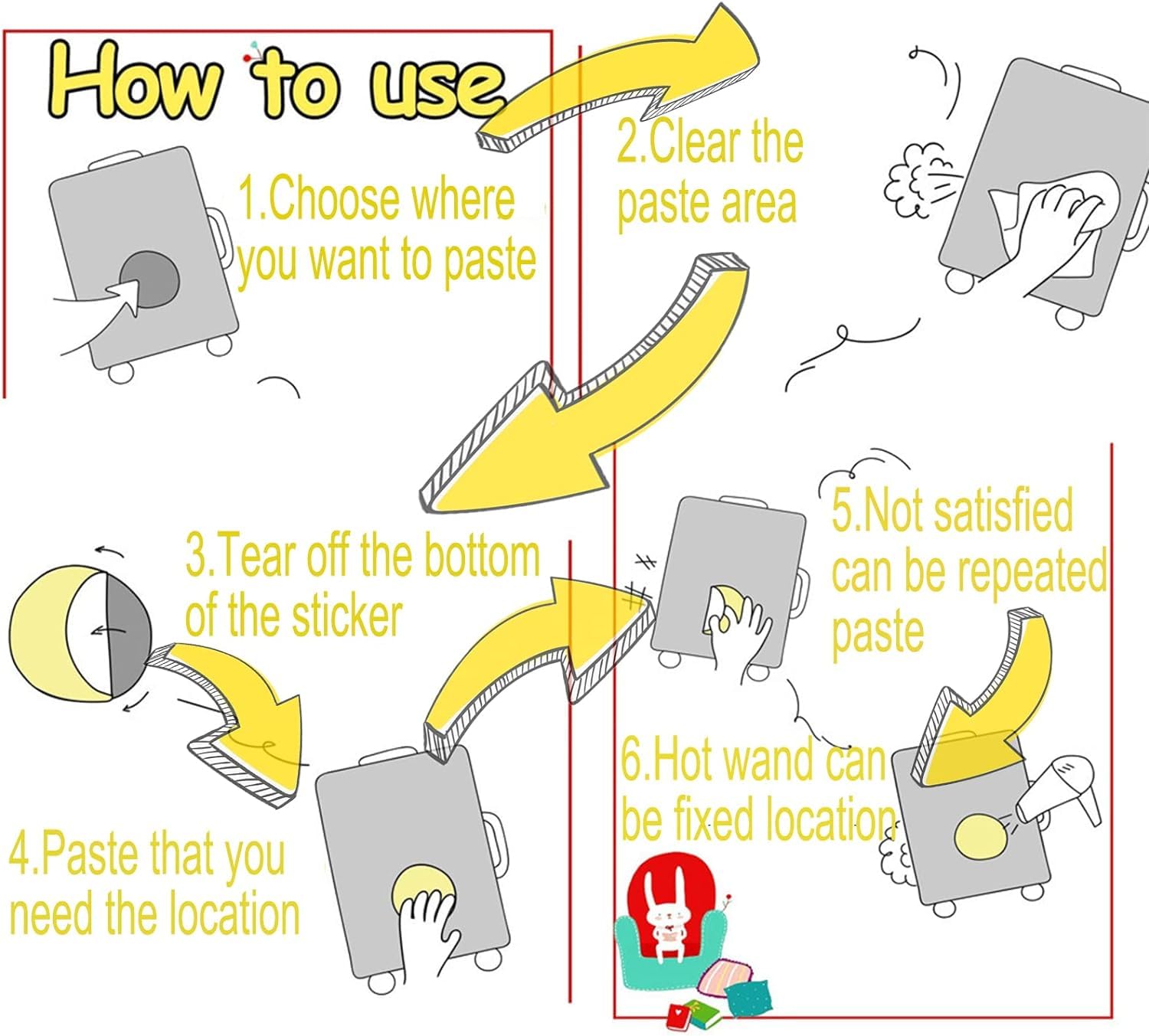 How to use

1.Choose where you want to paste

2.Clear the paste area

3.Tear off the bottom of the sticker

4.Paste that you need the location

5.Not satisfied can be repeated paste

6.Hot wand can be fixed location