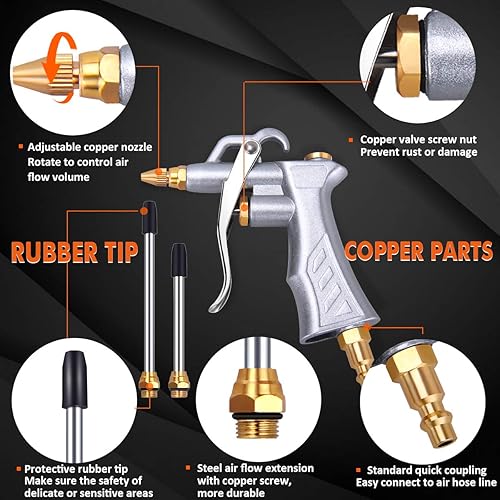 Adjustable copper nozzle
Rotate to control air flow volume

Copper valve screw nut
Prevent rust or damage

RUBBER TIP

COPPER PARTS

Protective rubber tip
Make sure the safety of delicate or sensitive areas

Steel air flow extension with copper screw, more durable

Standard quick coupling
Easy connect to air hose line