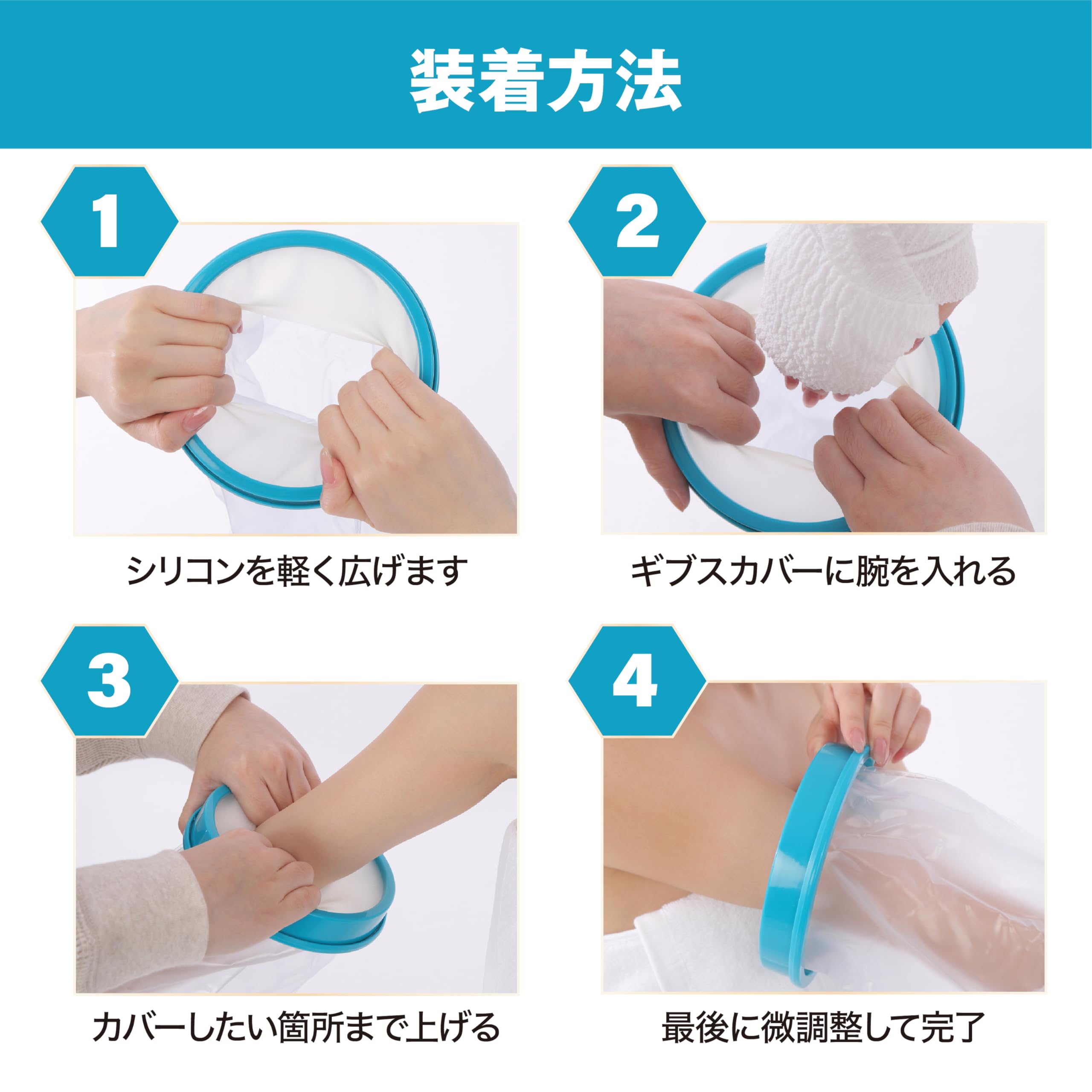 装着方法

1

シリコンを軽く広げます

2

ギブスカバーに腕を入れる

3

カバーしたい箇所まで上げる

4

最後に微調整して完了