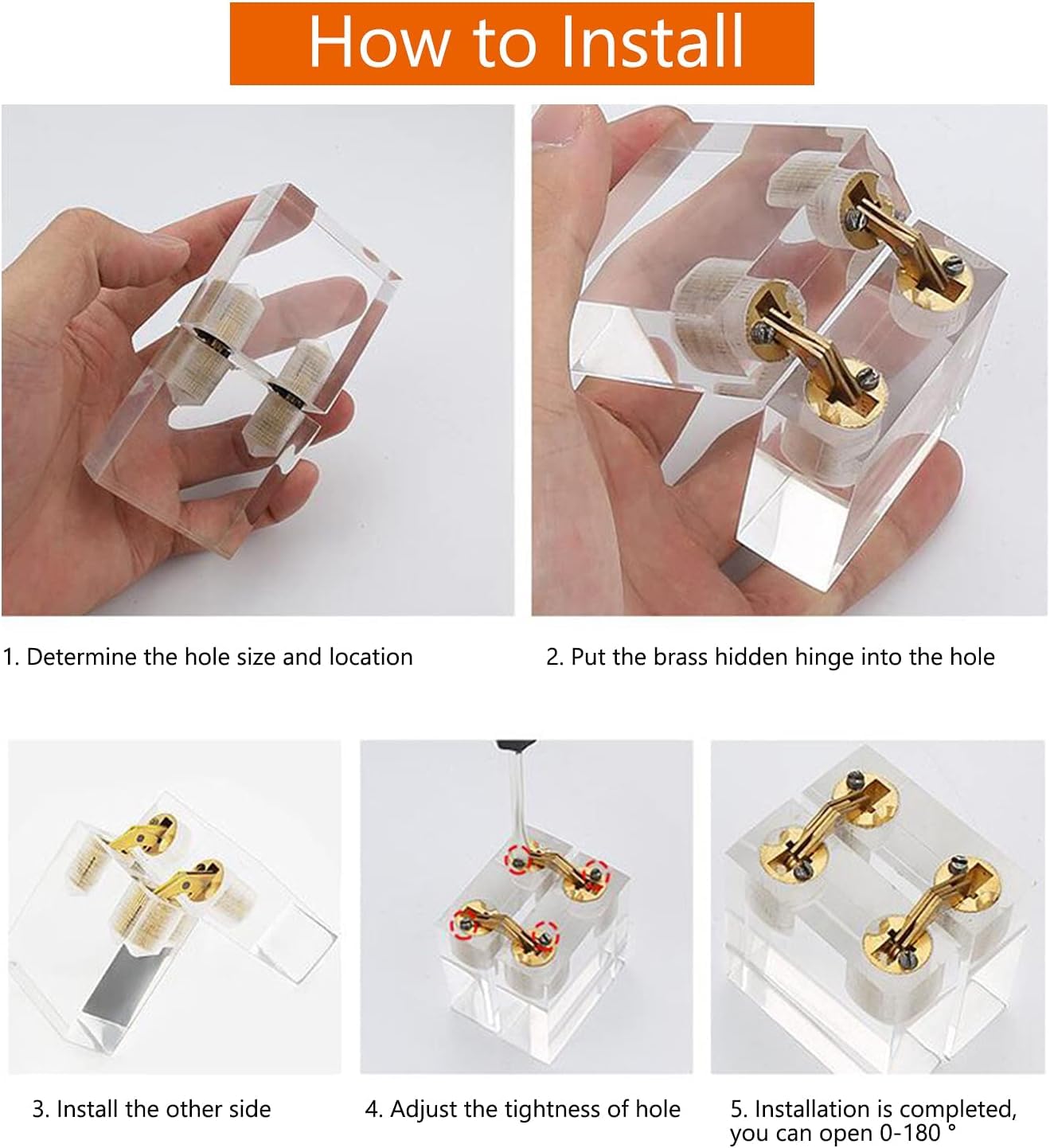 How to Install

1. Determine the hole size and location

2. Put the brass hidden hinge into the hole

3. Install the other side

4. Adjust the tightness of hole

5. Installation is completed, you can open 0-180 °