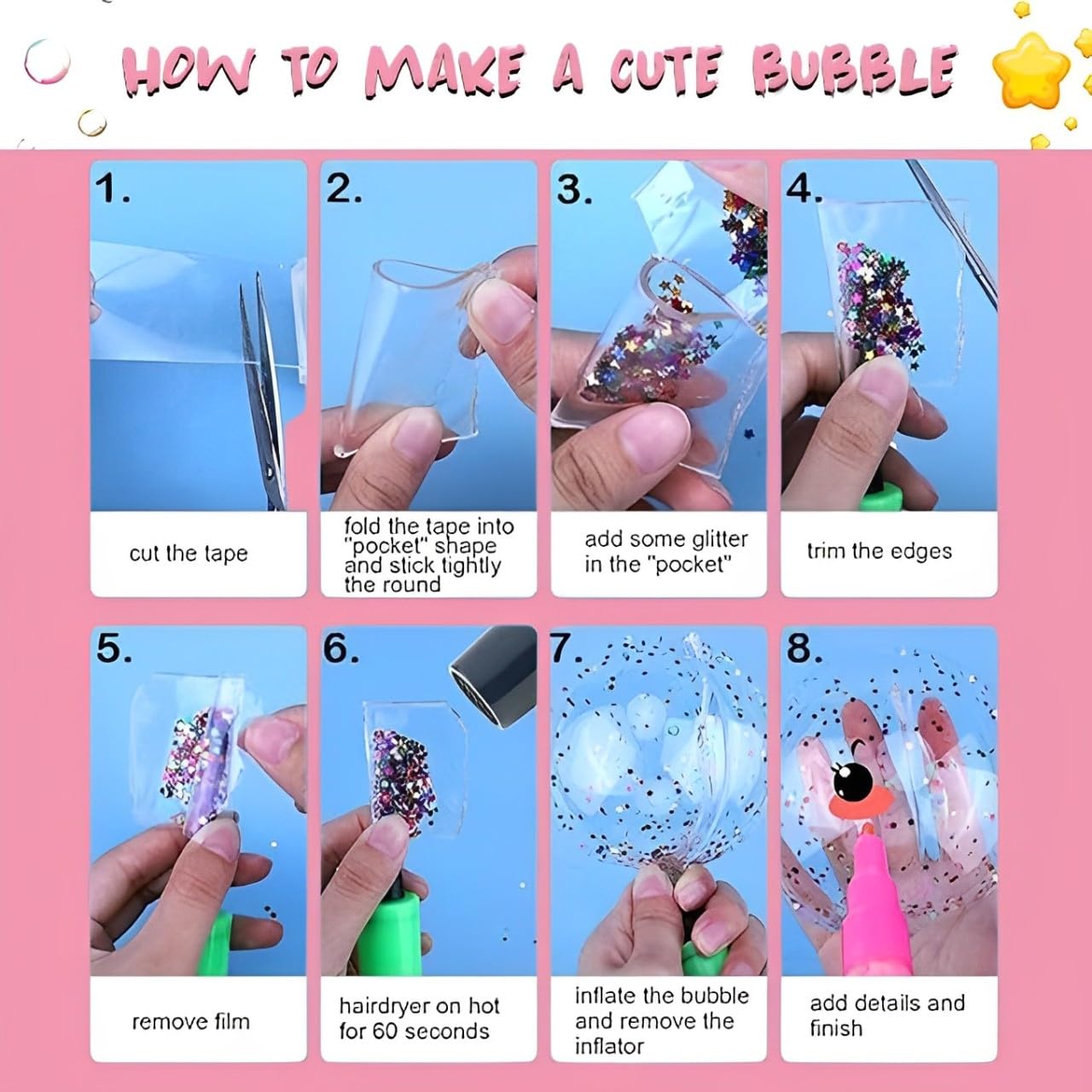 HOW TO MAKE A CUTE BUBBLE

1.
cut the tape

2.
fold the tape into "pocket" shape and stick tightly the round

3.
add some glitter in the "pocket"

4.
trim the edges

5.
remove film

6.
hairdryer on hot for 60 seconds

7.
inflate the bubble and remove the inflator

8.
add details and finish