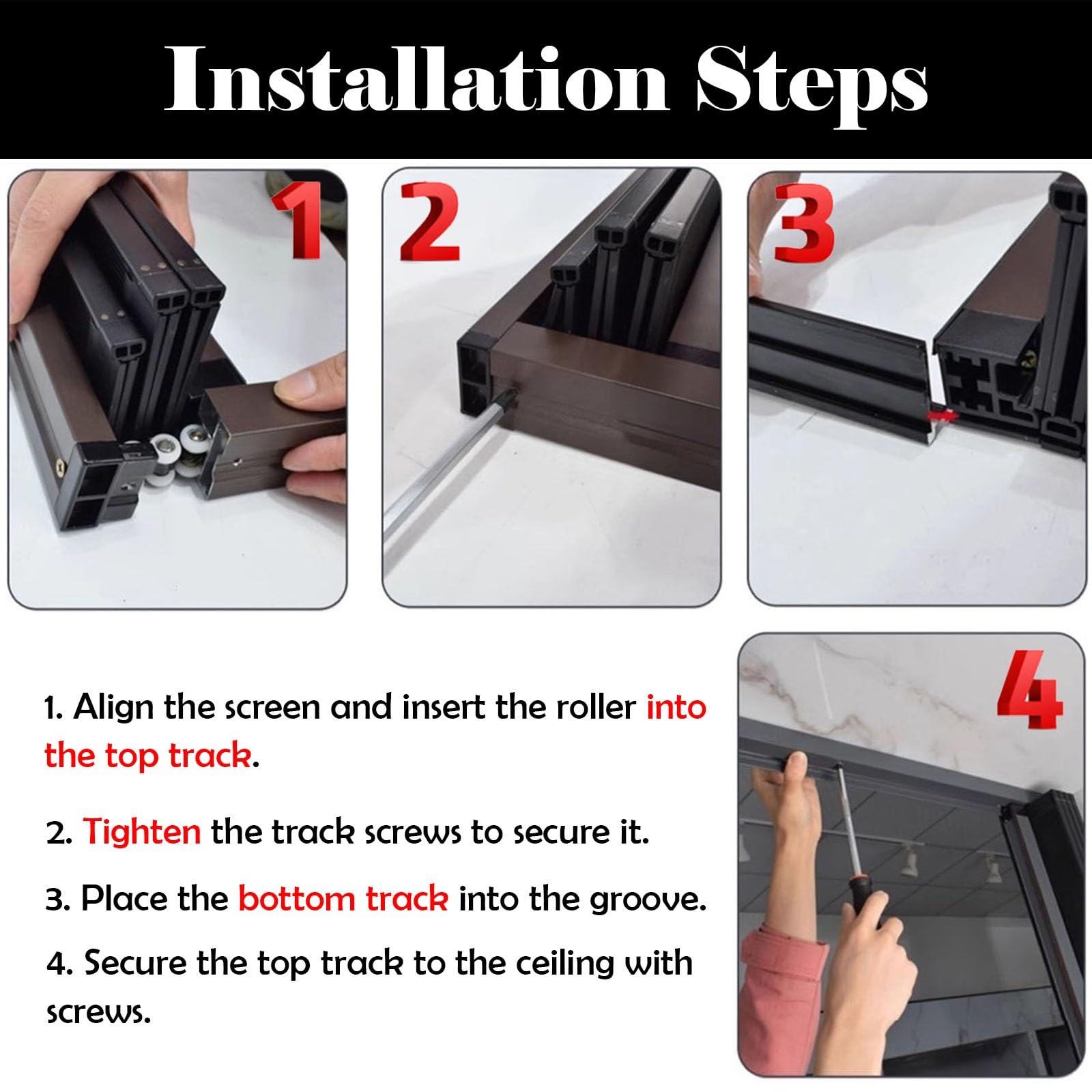 Installation Steps

1

2

3

4

1. Align the screen and insert the roller into the top track.

2. Tighten the track screws to secure it.

3. Place the bottom track into the groove.

4. Secure the top track to the ceiling with screws.