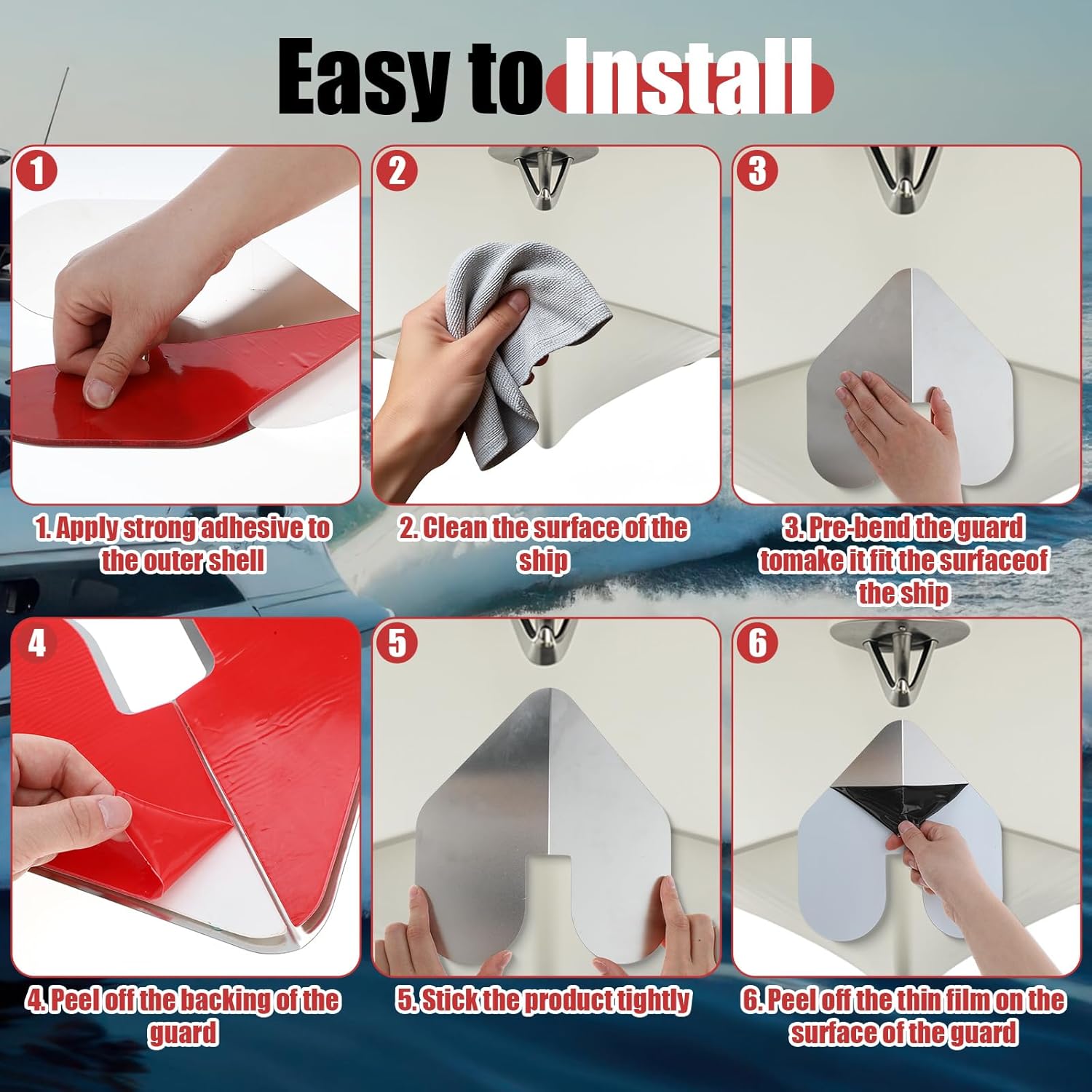 Easy to Install

1

2

3

1. Apply strong adhesive to the outer shell

2. Clean the surface of the ship

3. Pre-bend the guard tomake it fit the surfaceof the ship

4

5

6

4. Peel off the backing of the guard

5. Stick the product tightly

6. Peel off the thin film on the surface of the guard