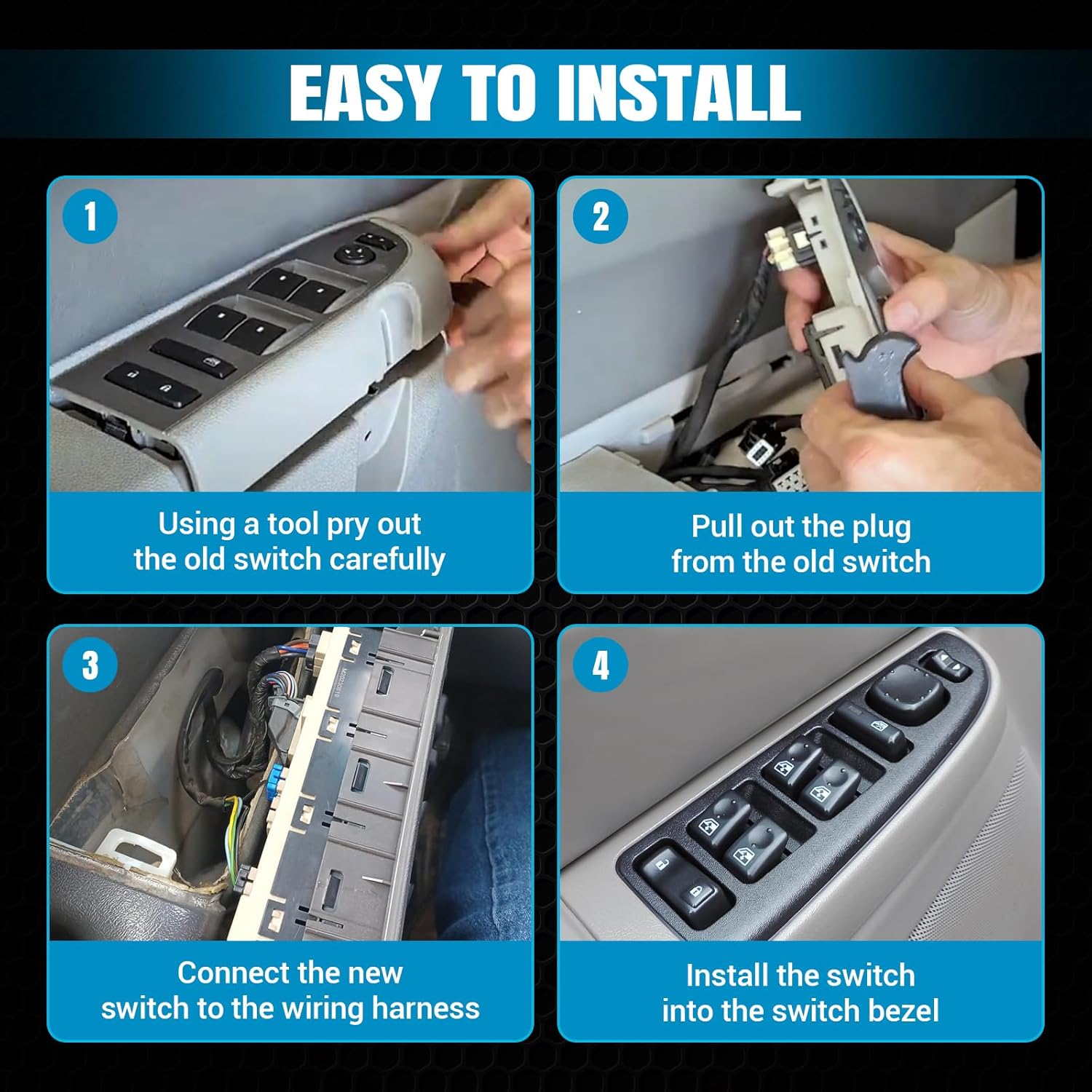 EASY TO INSTALL

1

Using a tool pry out the old switch carefully

2

Pull out the plug from the old switch

3

Connect the new switch to the wiring harness

4

Install the switch into the switch bezel