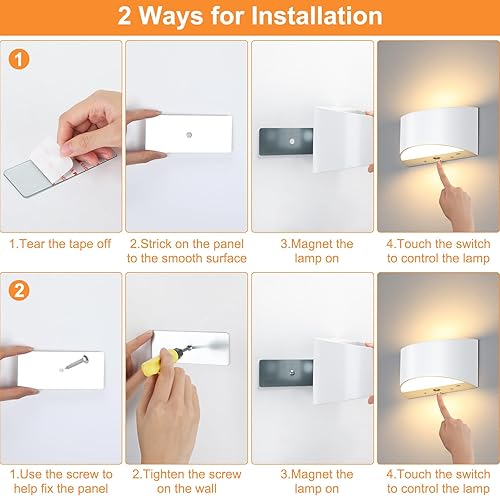 2 Ways for Installation

1

1.Tear the tape off

2.Strick on the panel to the smooth surface

3.Magnet the lamp on

4.Touch the switch to control the lamp

2

1.Use the screw to help fix the panel

2.Tighten the screw on the wall

3.Magnet the lamp on

4.Touch the switch to control the lamp