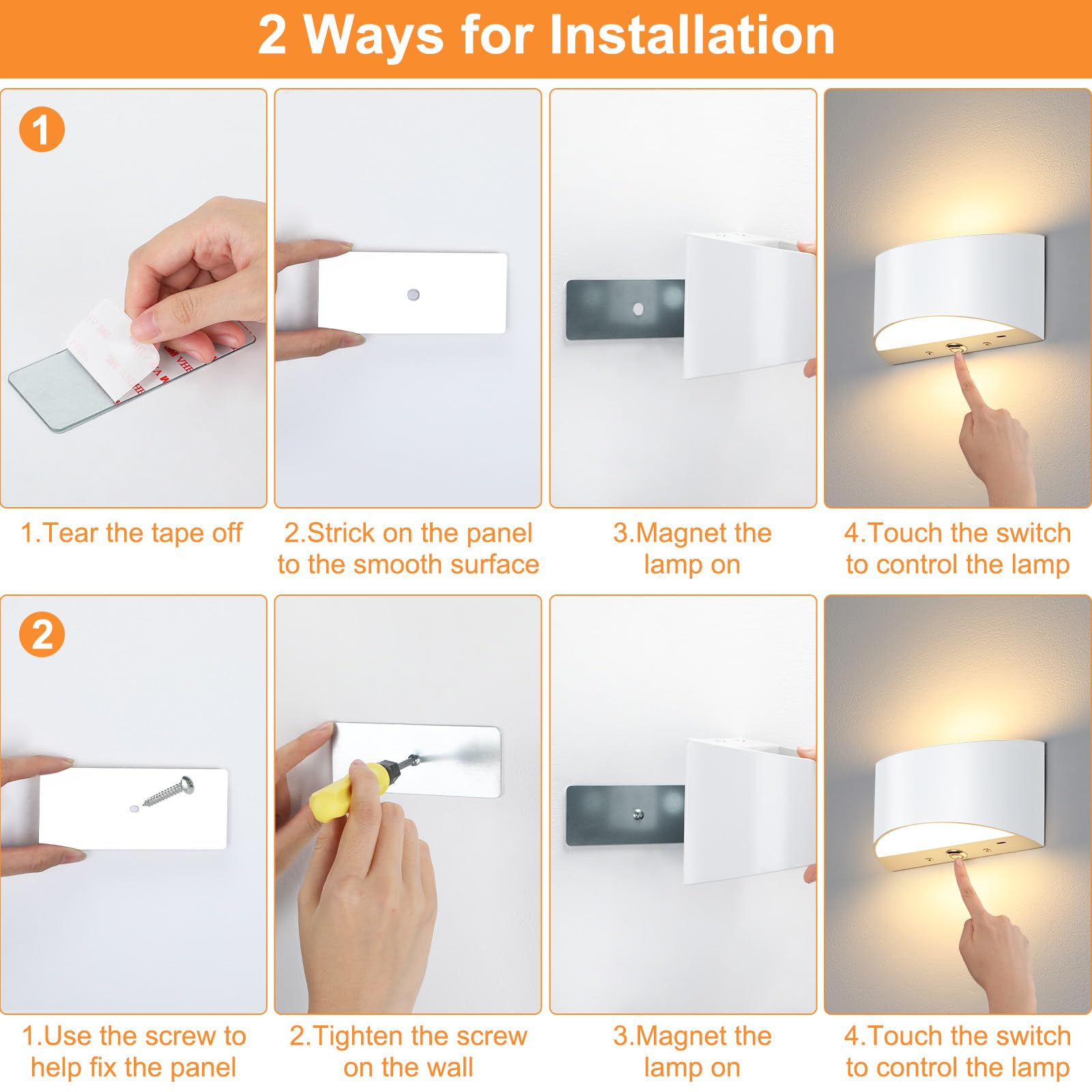 2 Ways for Installation

1

1.Tear the tape off

2.Strick on the panel to the smooth surface

3.Magnet the lamp on

4.Touch the switch to control the lamp

2

1.Use the screw to help fix the panel

2.Tighten the screw on the wall

3.Magnet the lamp on

4.Touch the switch to control the lamp