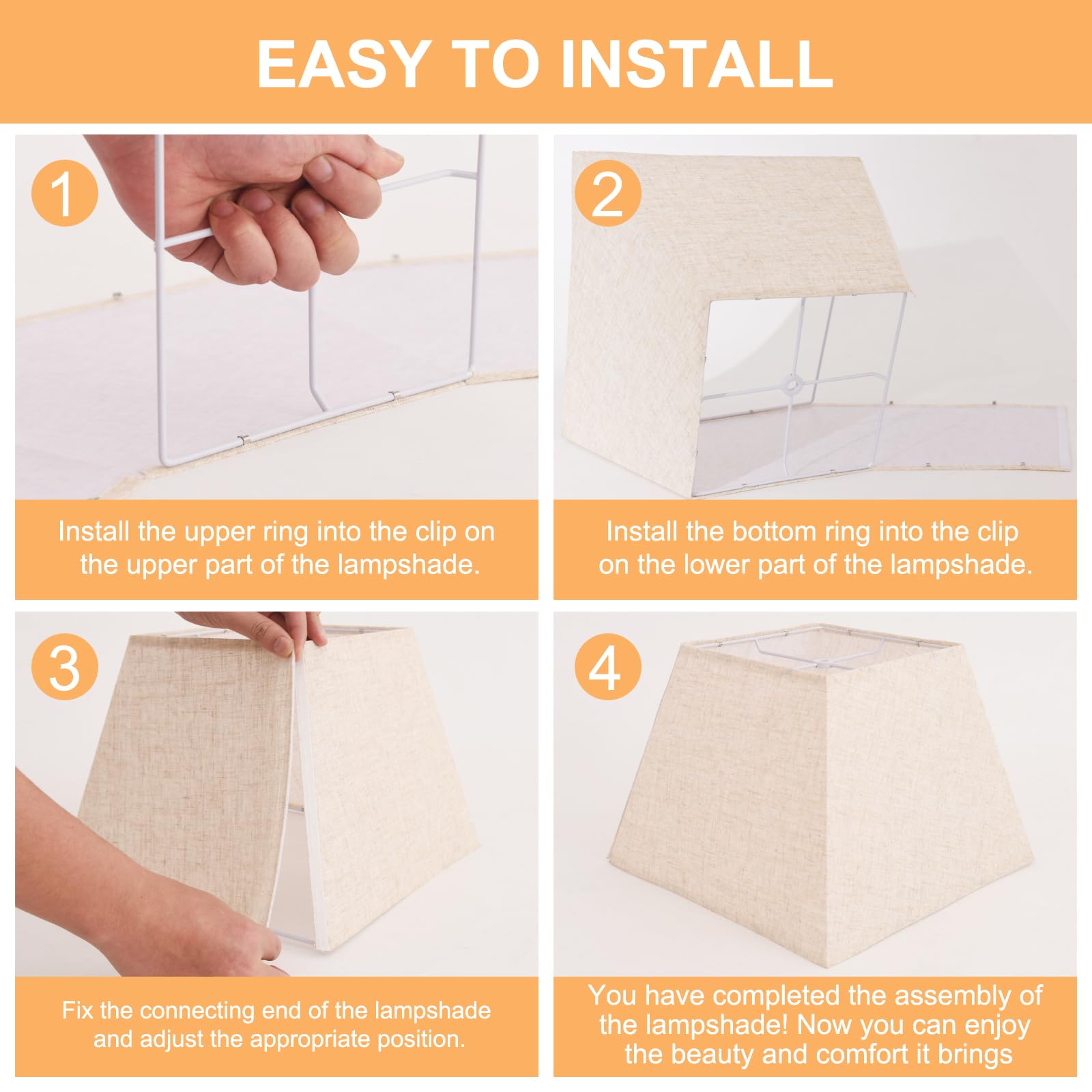 EASY TO INSTALL

1

Install the upper ring into the clip on the upper part of the lampshade.

2

Install the bottom ring into the clip on the lower part of the lampshade.

3

Fix the connecting end of the lampshade and adjust the appropriate position.

4

You have completed the assembly of the lampshade! Now you can enjoy the beauty and comfort it brings