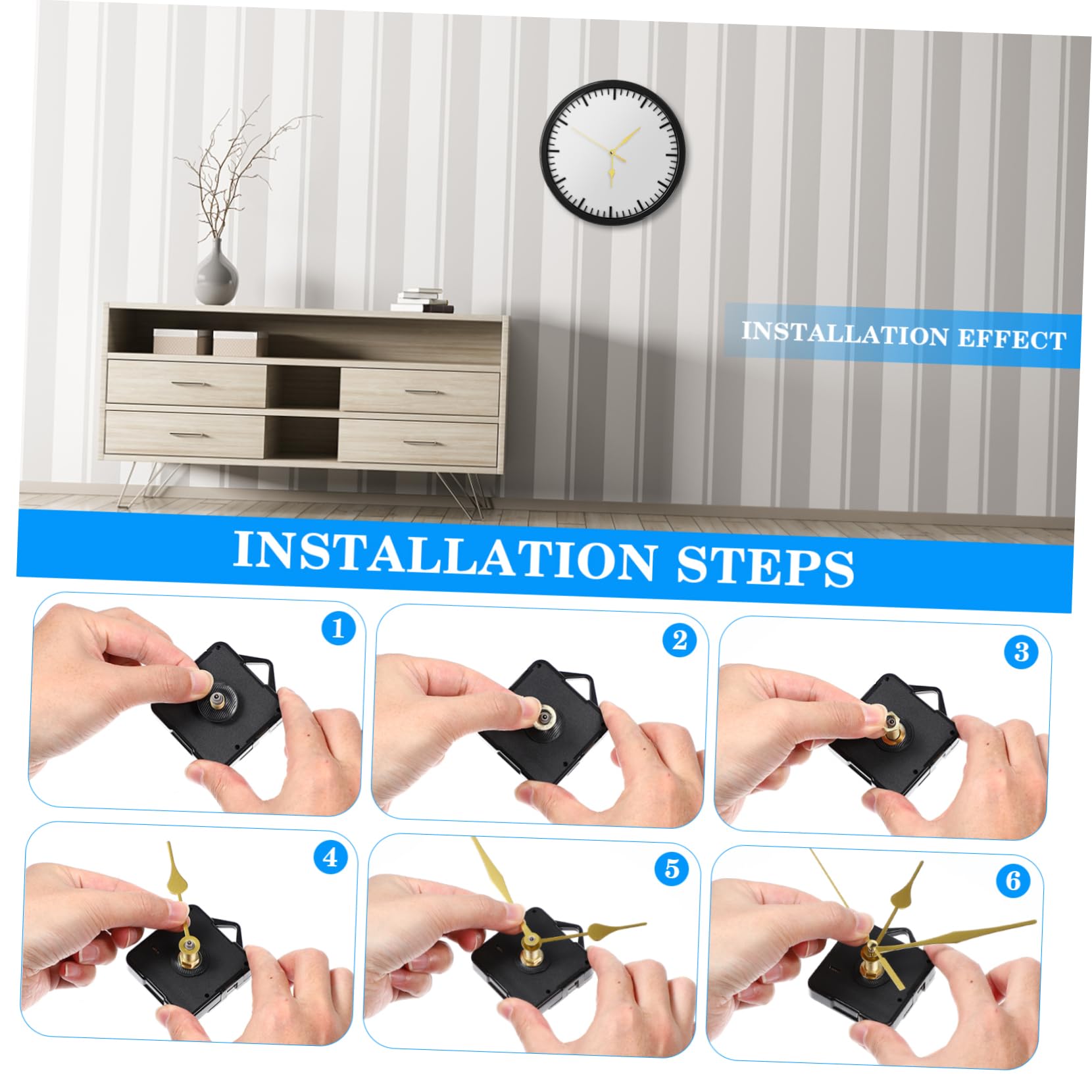 INSTALLATION EFFECT

INSTALLATION STEPS

1

2

3

4

5

6