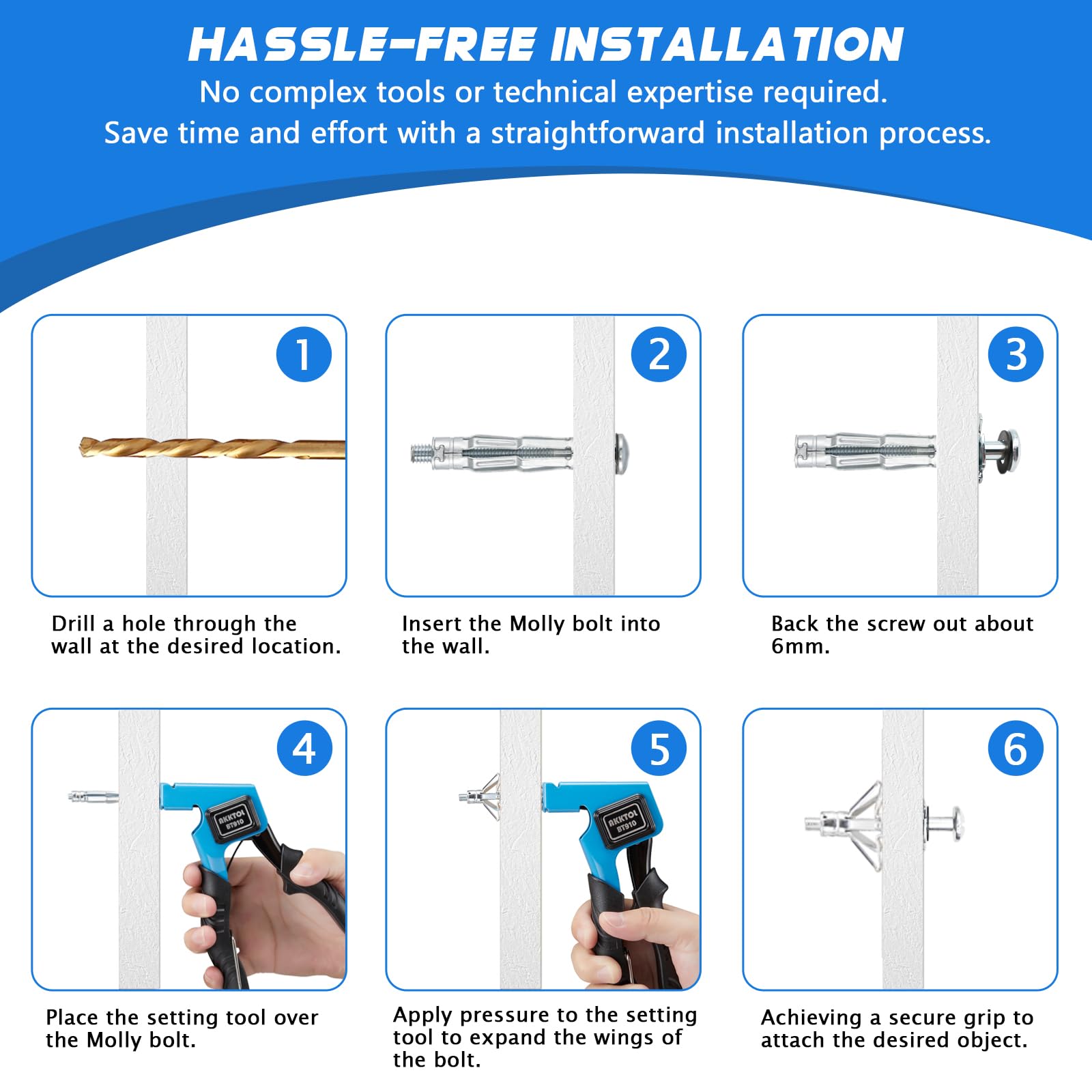 HASSLE-FREE INSTALLATION
No complex tools or technical expertise required.
Save time and effort with a straightforward installation process.

1

Drill a hole through the wall at the desired location.

2

Insert the Molly bolt into the wall.

3

Back the screw out about 6mm.

4

AKKTOL BT910

Place the setting tool over the Molly bolt.

5

AKKTOL BT910

Apply pressure to the setting tool to expand the wings of the bolt.

6

Achieving a secure grip to attach the desired object.