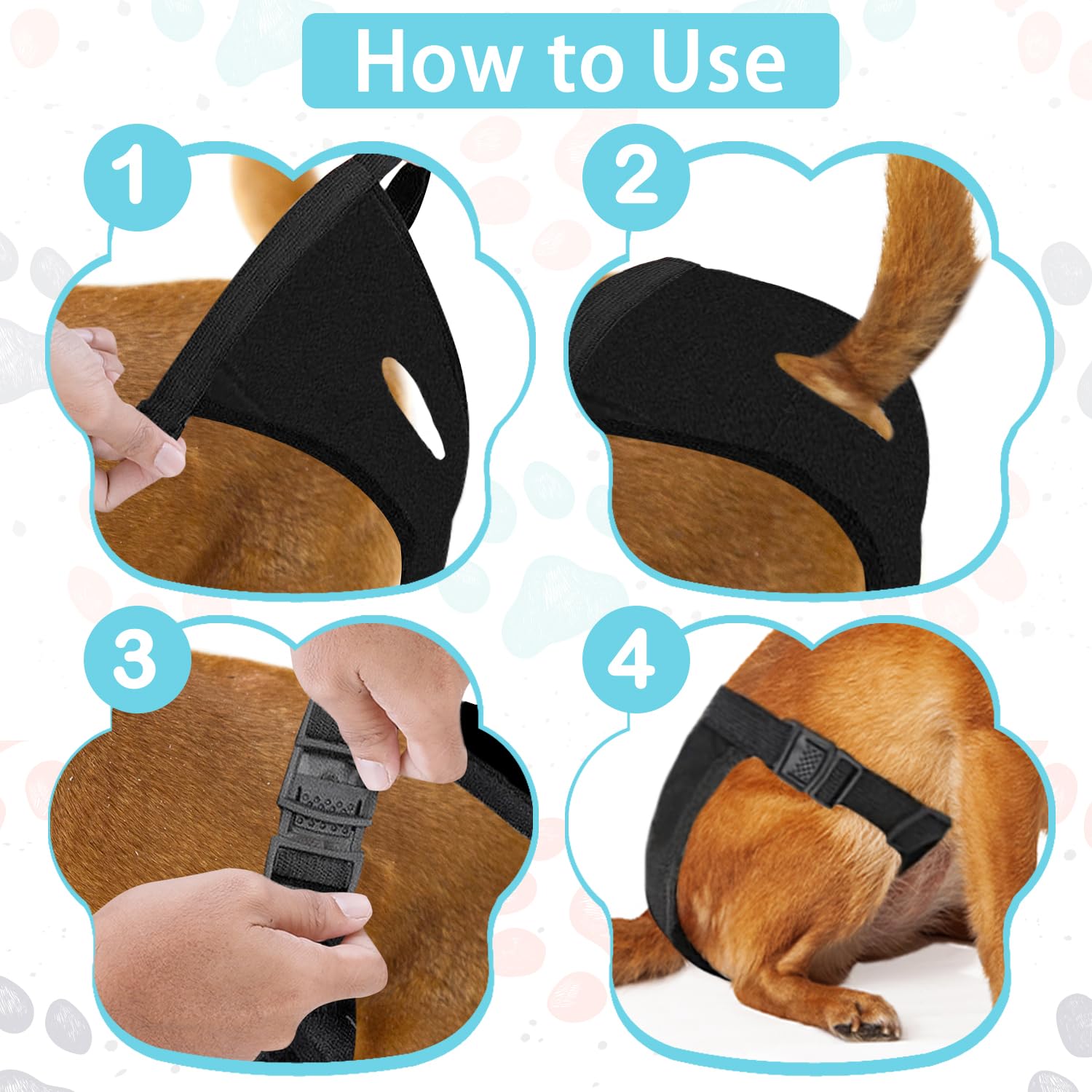 How to Use

1

2

3

4