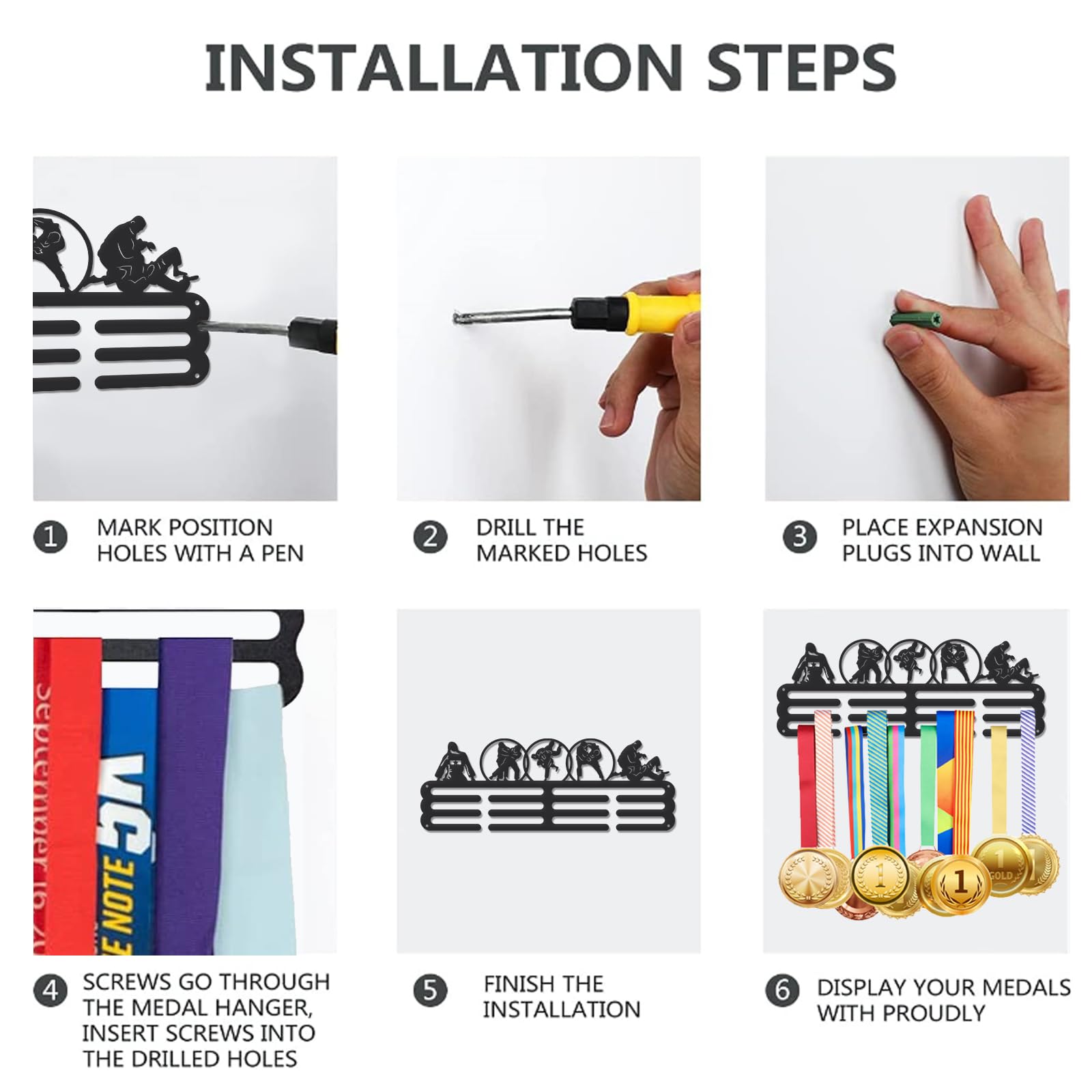 INSTALLATION STEPS

1 MARK POSITION HOLES WITH A PEN

2 DRILL THE MARKED HOLES

3 PLACE EXPANSION PLUGS INTO WALL

September 16

VS

E NOTE

4 SCREWS GO THROUGH THE MEDAL HANGER, INSERT SCREWS INTO THE DRILLED HOLES

5 FINISH THE INSTALLATION

1

1

1

GOLD

6 DISPLAY YOUR MEDALS WITH PROUDLY