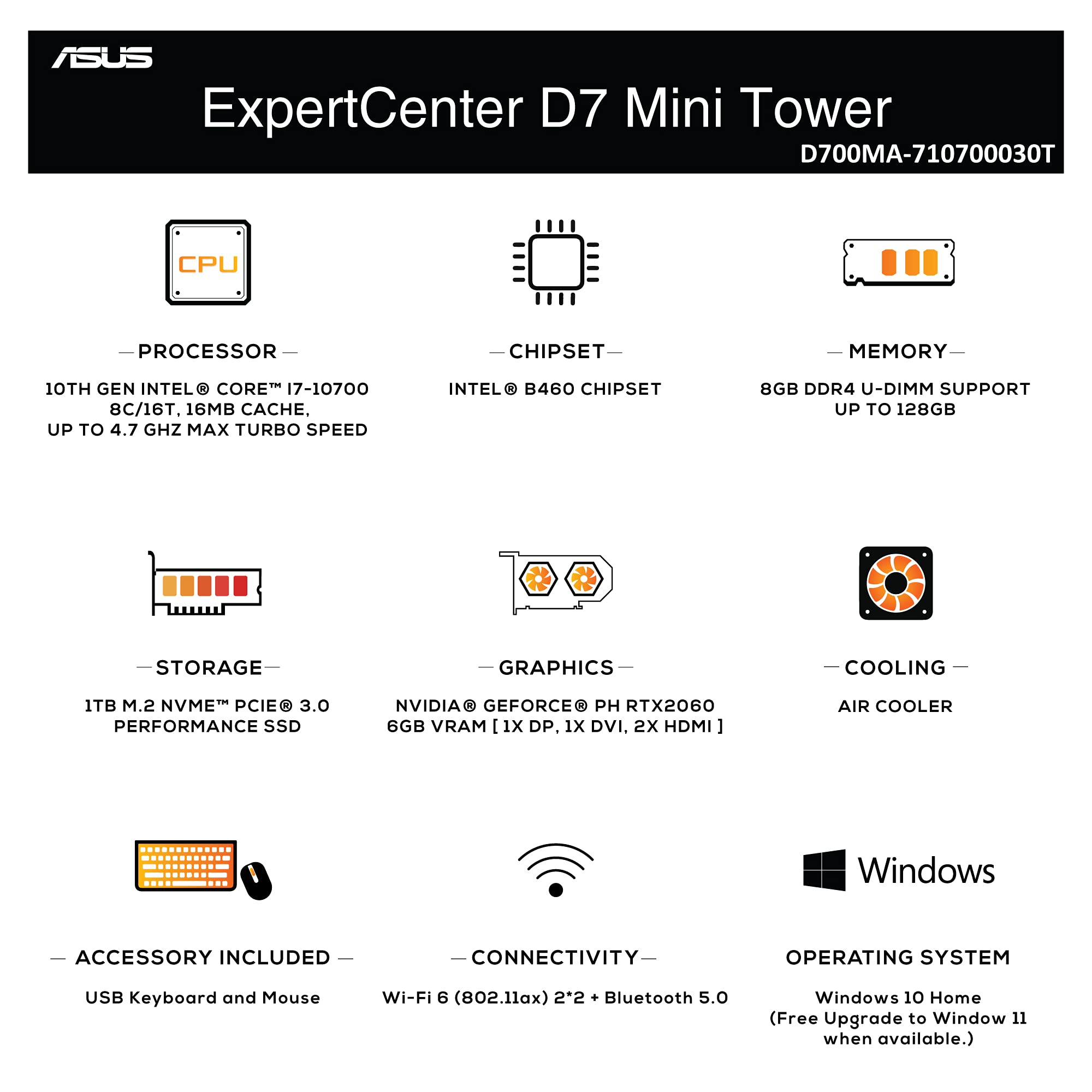 ASUS

ExpertCenter D7 Mini Tower

D700MA-710700030T

CPU

— PROCESSOR —

10TH GEN INTEL® CORE™ I7-10700 8C/16T, 16MB CACHE, UP TO 4.7 GHZ MAX TURBO SPEED

— CHIPSET —

INTEL® B460 CHIPSET

— MEMORY —

8GB DDR4 U-DIMM SUPPORT UP TO 128GB

— STORAGE —

1TB M.2 NVME™ PCIE® 3.0 PERFORMANCE SSD

— GRAPHICS —

NVIDIA® GEFORCE® PH RTX2060 6GB VRAM [ 1X DP, 1X DVI, 2X HDMI ]

— COOLING —

AIR COOLER

— ACCESSORY INCLUDED —

USB Keyboard and Mouse

— CONNECTIVITY —

Wi-Fi 6 (802.11ax) 2*2 + Bluetooth 5.0

Windows

OPERATING SYSTEM

Windows 10 Home (Free Upgrade to Window 11 when available.)