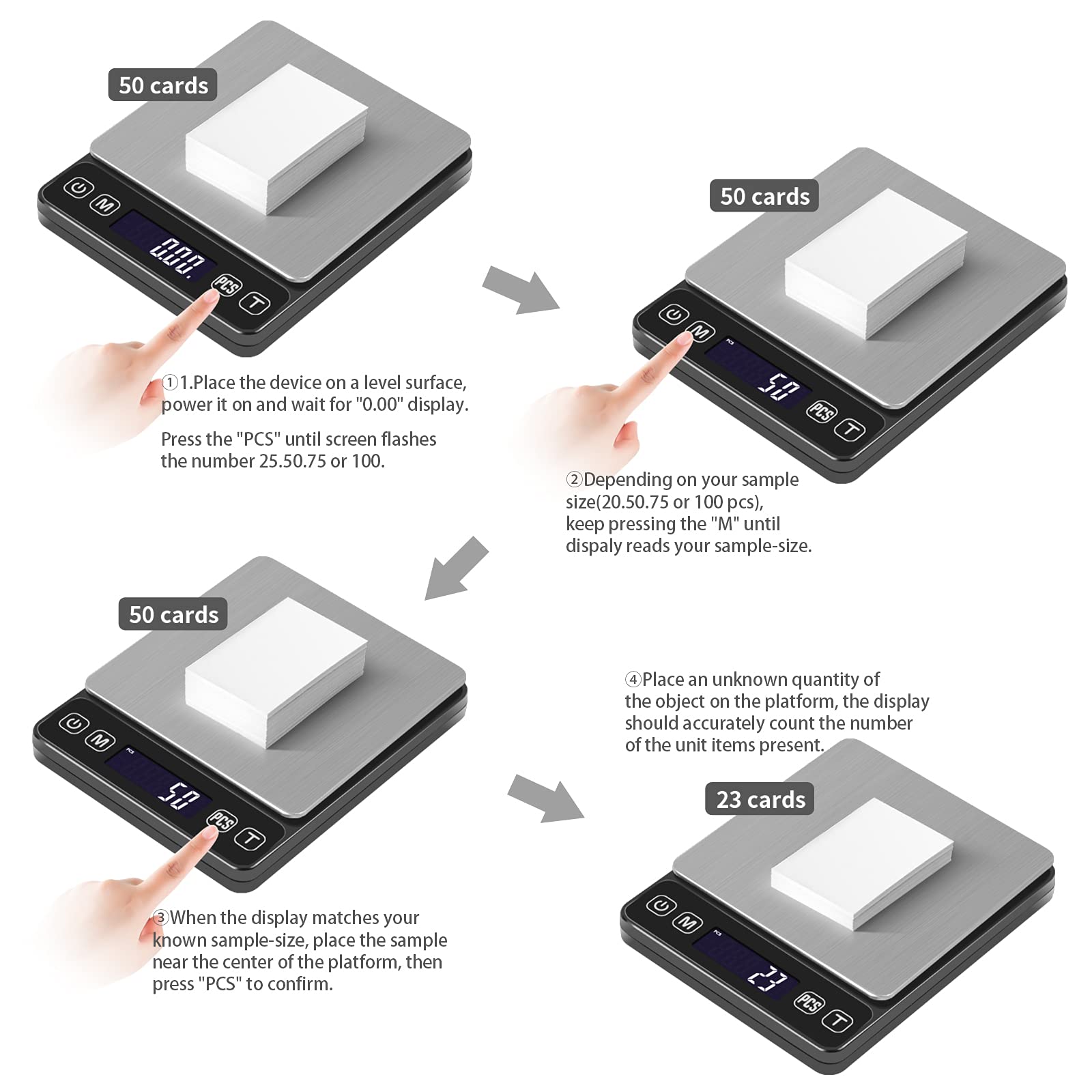 50 cards

M

0.00

PCS

T

①1.Place the device on a level surface, power it on and wait for "0.00" display.

Press the "PCS" until screen flashes the number 25.50.75 or 100.

50 cards

M

PCS

50

PCS

T

②Depending on your sample size(20.50.75 or 100 pcs), keep pressing the "M" until dispaly reads your sample-size.

50 cards

M

PCS

50

PCS

T

③When the display matches your known sample-size, place the sample near the center of the platform, then press "PCS" to confirm.

④Place an unknown quantity of the object on the platform, the display should accurately count the number of the unit items present.

23 cards

M

PCS

23

PCS

T