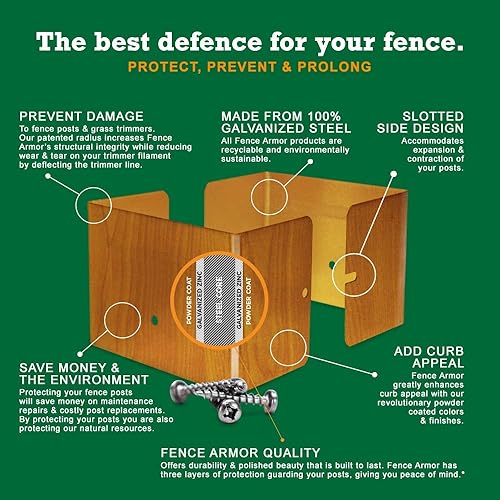 The best defence for your fence.
PROTECT, PREVENT & PROLONG

PREVENT DAMAGE
To fence posts & grass trimmers. Our patented radius increases Fence Armor's structural integrity while reducing wear & tear on your trimmer filament by deflecting the trimmer line.

MADE FROM 100% GALVANIZED STEEL
All Fence Armor products are recyclable and environmentally sustainable.

SLOTTED SIDE DESIGN
Accommodates expansion & contraction of your posts.

POWDER COAT
GALVANIZED ZINC
STEEL CORE
GALVANIZED ZINC
POWDER COAT

SAVE MONEY & THE ENVIRONMENT
Protecting your fence posts will save money on maintenance repairs & costly post replacements. By protecting your posts you are also protecting our natural resources.

ADD CURB APPEAL
Fence Armor greatly enhances curb appeal with our revolutionary powder coated colors & finishes.

FENCE ARMOR QUALITY
Offers durability & polished beauty that is built to last. Fence Armor has three layers of protection guarding your posts, giving you peace of mind.*