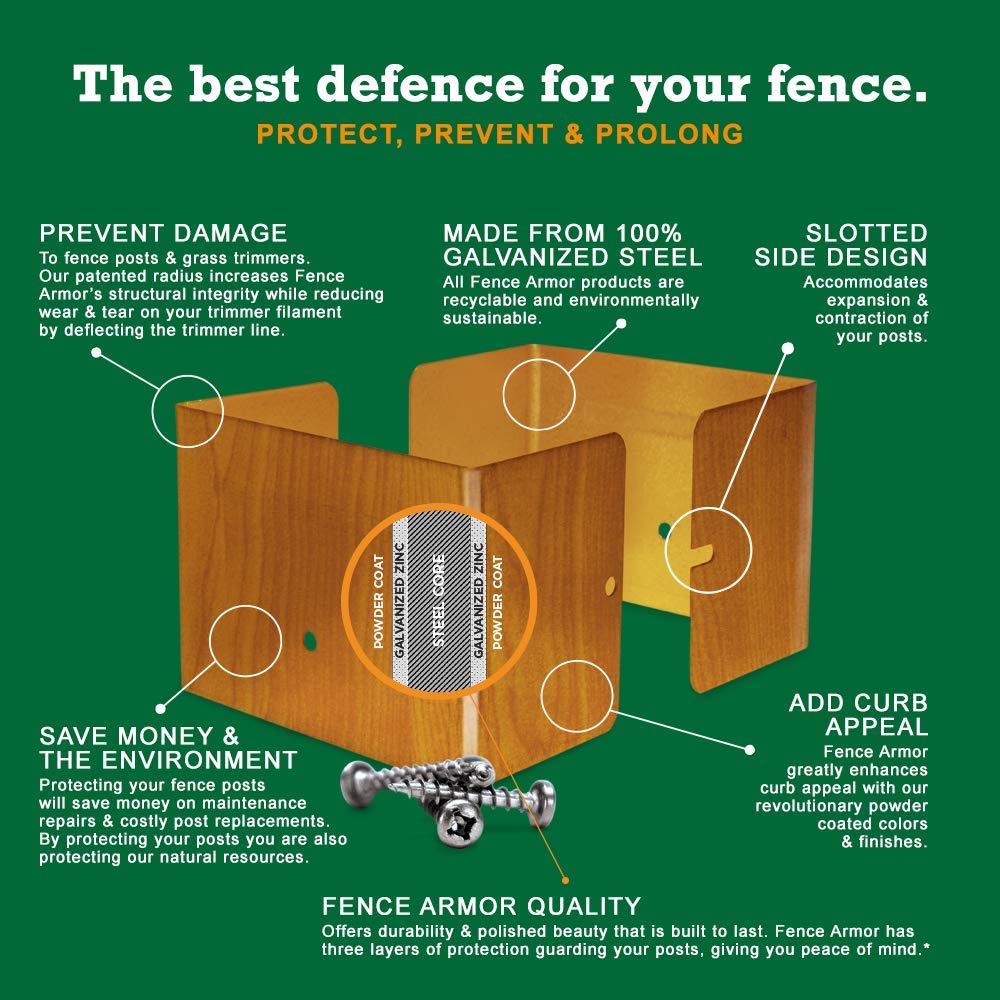 The best defence for your fence.
PROTECT, PREVENT & PROLONG

PREVENT DAMAGE
To fence posts & grass trimmers. Our patented radius increases Fence Armor's structural integrity while reducing wear & tear on your trimmer filament by deflecting the trimmer line.

MADE FROM 100% GALVANIZED STEEL
All Fence Armor products are recyclable and environmentally sustainable.

SLOTTED SIDE DESIGN
Accommodates expansion & contraction of your posts.

POWDER COAT
GALVANIZED ZINC
STEEL CORE
GALVANIZED ZINC
POWDER COAT

SAVE MONEY & THE ENVIRONMENT
Protecting your fence posts will save money on maintenance repairs & costly post replacements. By protecting your posts you are also protecting our natural resources.

ADD CURB APPEAL
Fence Armor greatly enhances curb appeal with our revolutionary powder coated colors & finishes.

FENCE ARMOR QUALITY
Offers durability & polished beauty that is built to last. Fence Armor has three layers of protection guarding your posts, giving you peace of mind.*