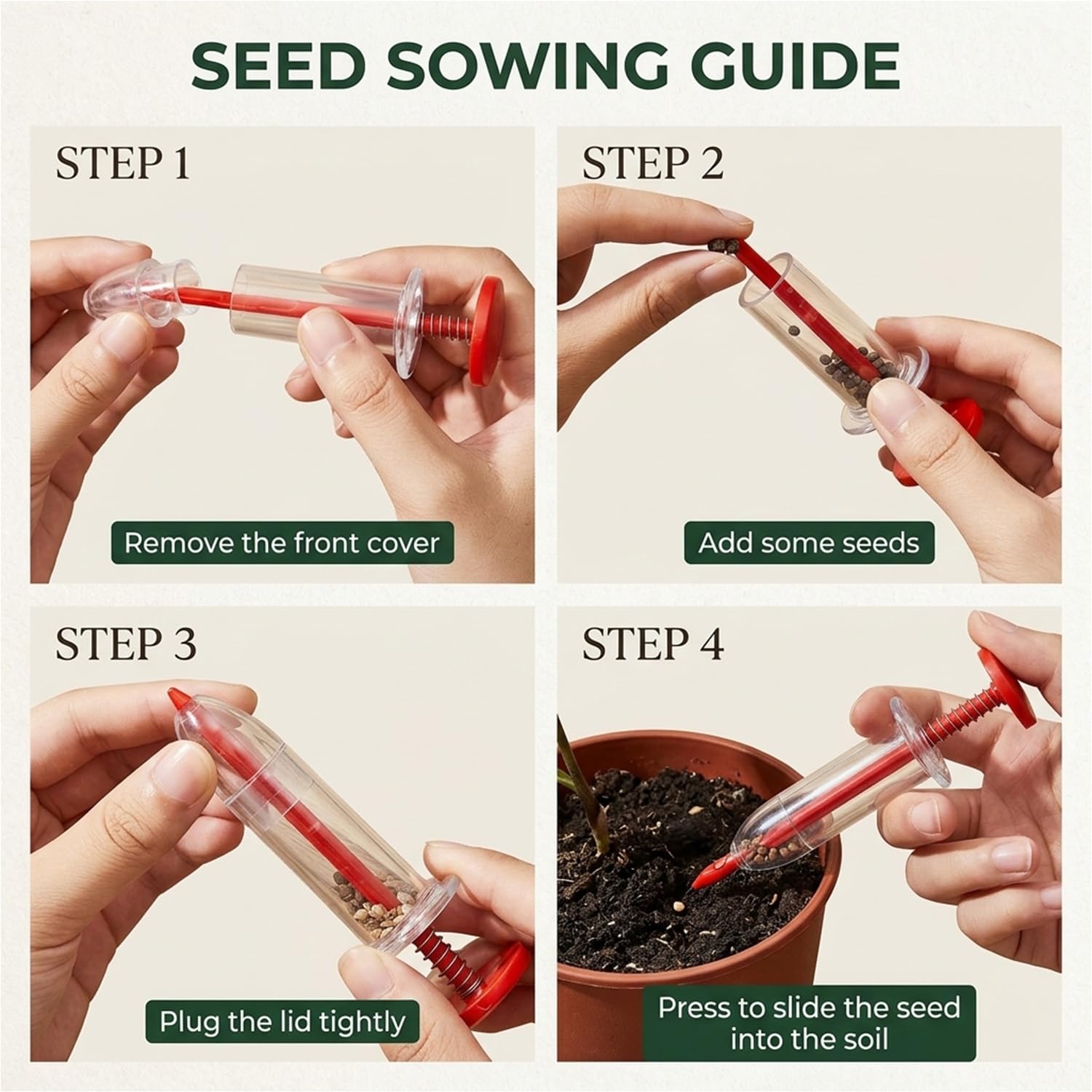 SEED SOWING GUIDE

STEP 1

Remove the front cover

STEP 2

Add some seeds

STEP 3

Plug the lid tightly

STEP 4

Press to slide the seed into the soil