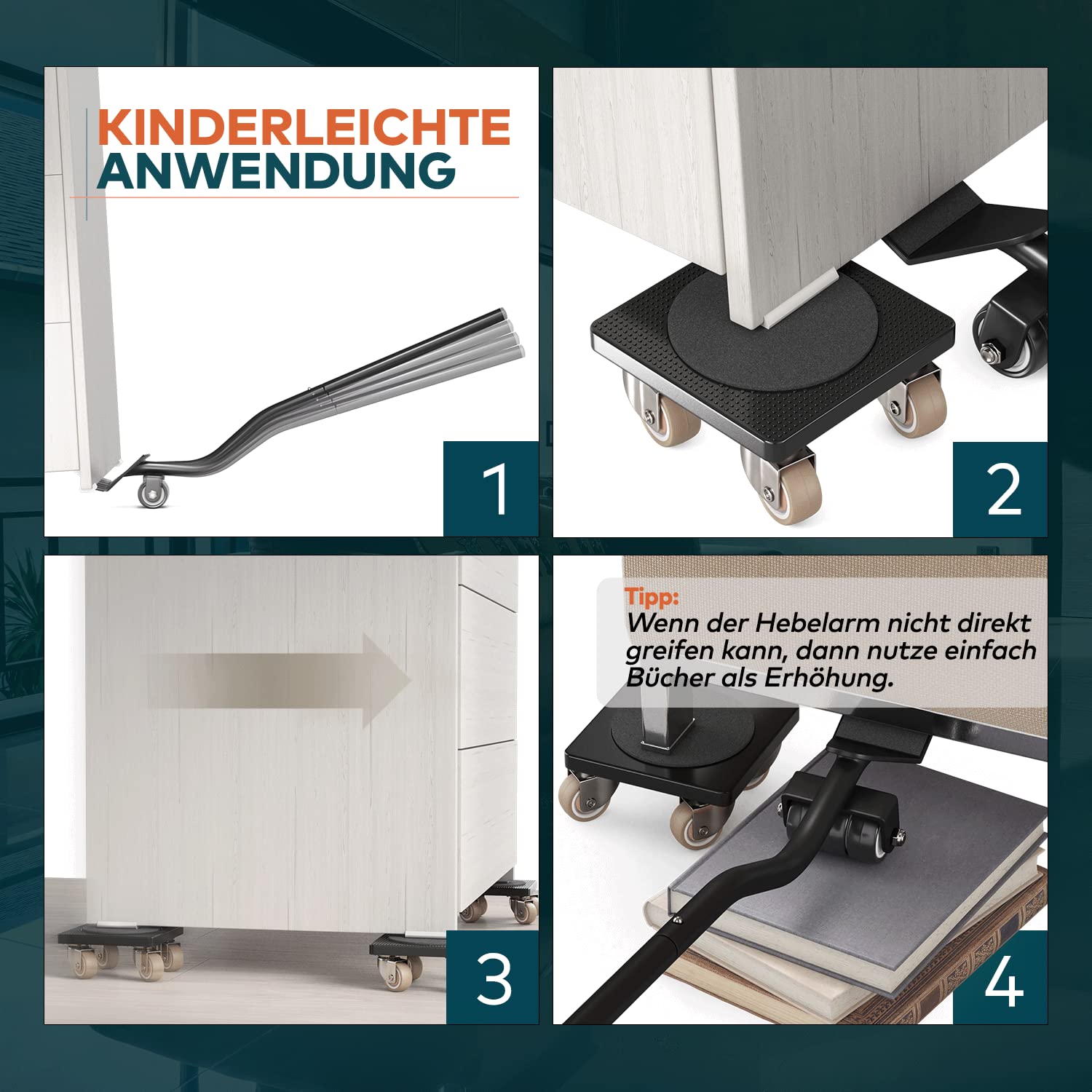 KINDERLEICHTE ANWENDUNG

1

2

3

Tipp:
Wenn der Hebelarm nicht direkt greifen kann, dann nutze einfach Bücher als Erhöhung.

4