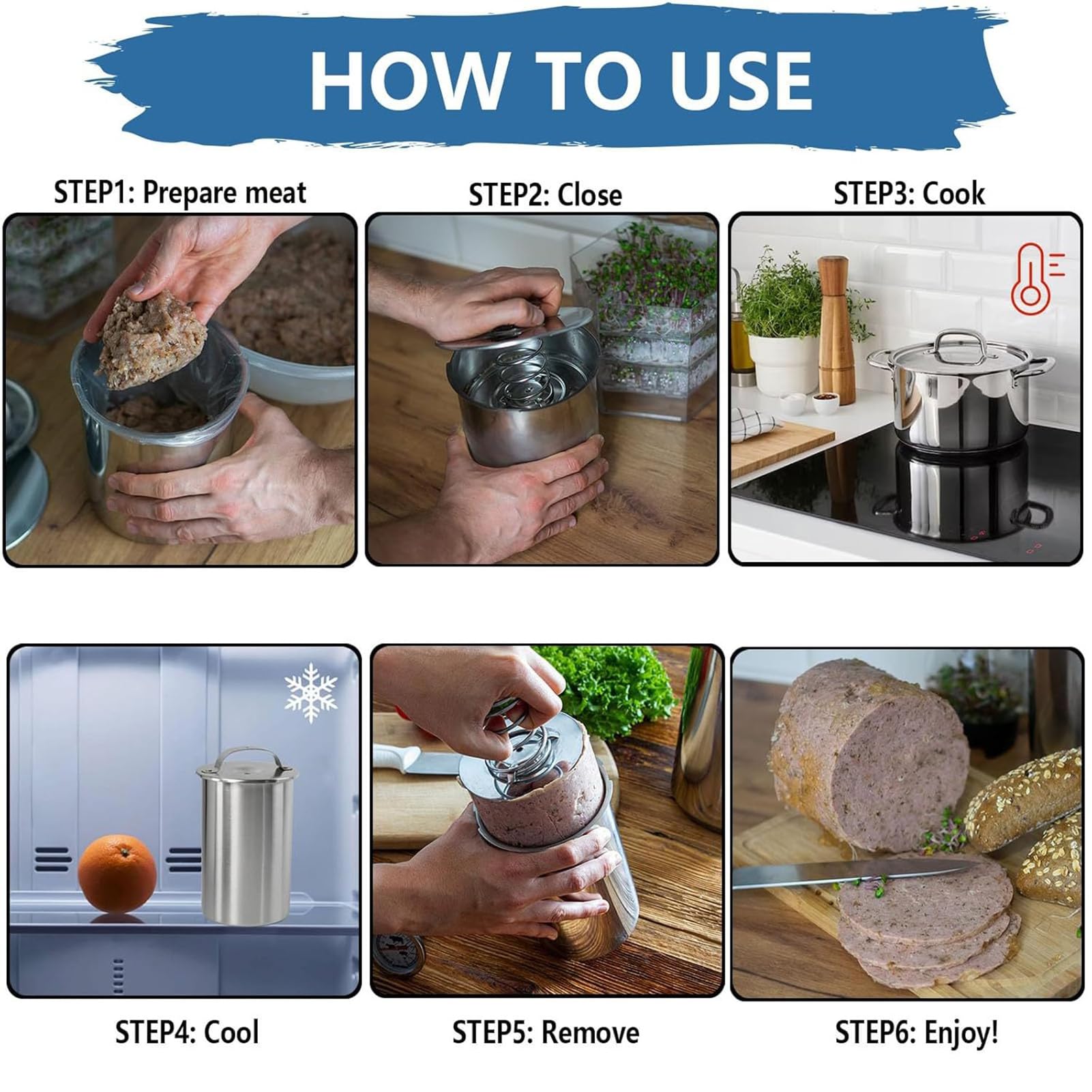 HOW TO USE

STEP1: Prepare meat

STEP2: Close

STEP3: Cook

STEP4: Cool

STEP5: Remove

STEP6: Enjoy!